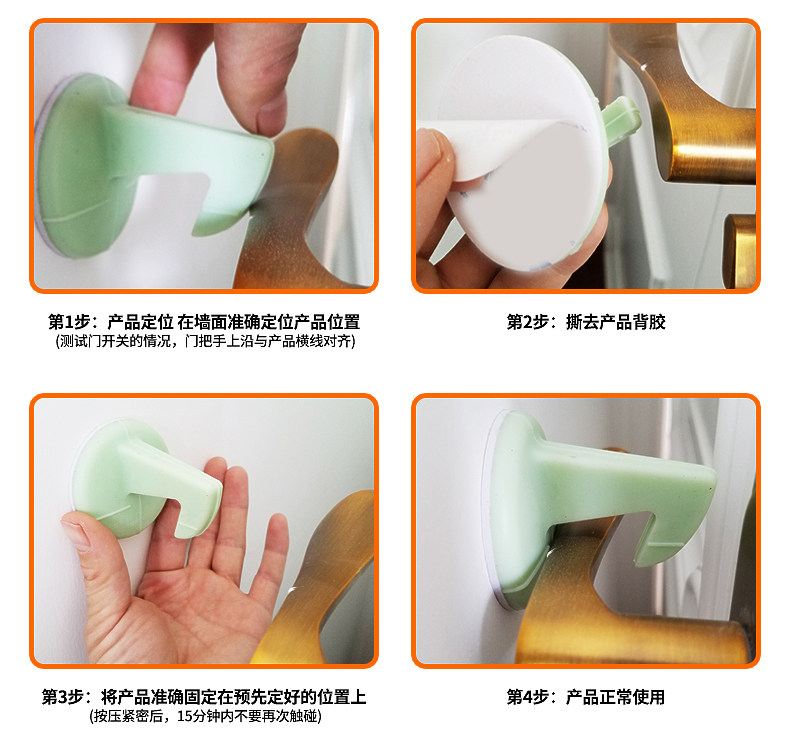 第1步：产品定位 在墙面准确定位产品位置
(测试门开关的情况，门把手上沿与产品横线对齐)

第2步：撕去产品背胶

第3步：将产品准确固定在预先定好的位置上
(按压紧密后，15分钟内不要再次触碰)

第4步：产品正常使用