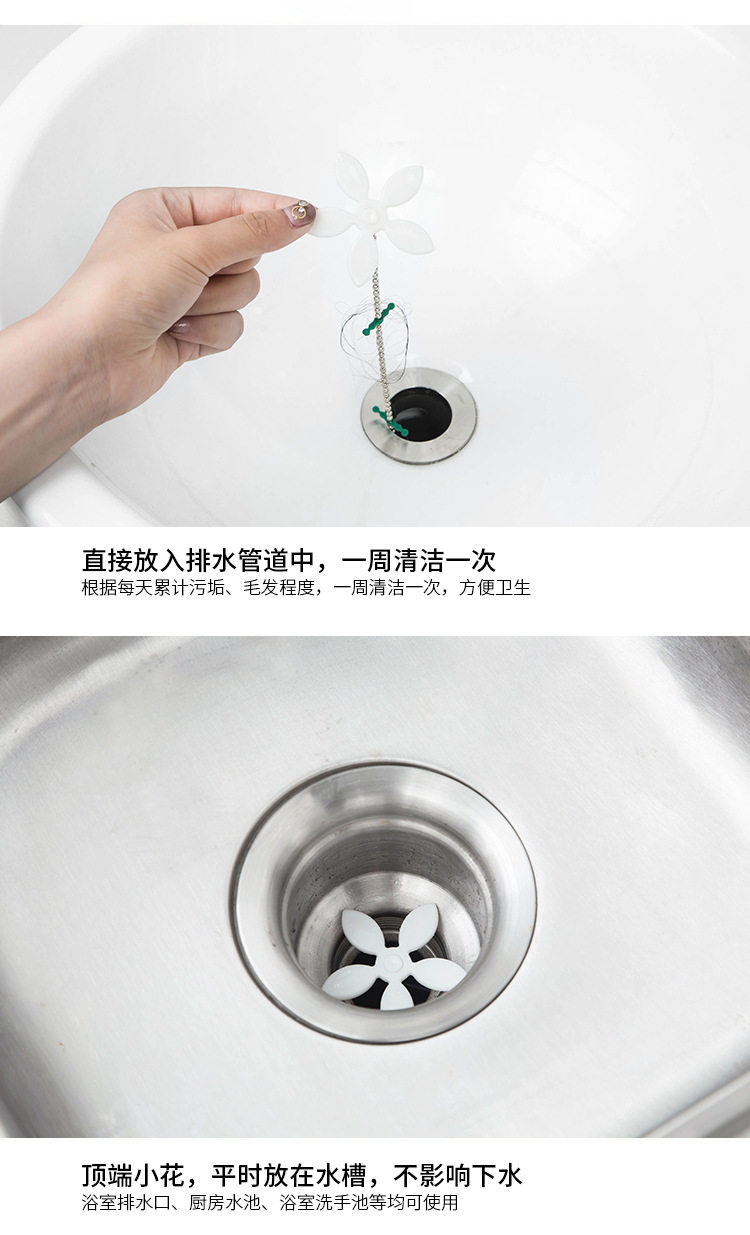 直接放入排水管道中，一周清洁一次
根据每天累计污垢、毛发程度，一周清洁一次，方便卫生

顶端小花，平时放在水槽，不影响下水
浴室排水口、厨房水池、浴室洗手池等均可使用