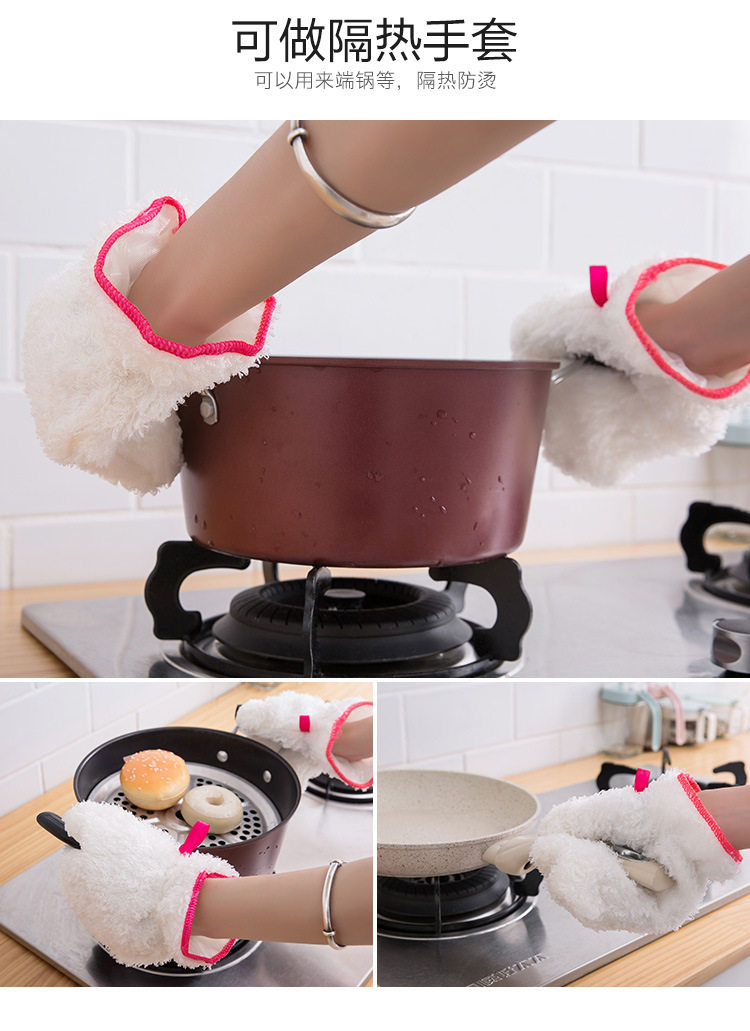 可做隔热手套

可以用来端锅等，隔热防烫