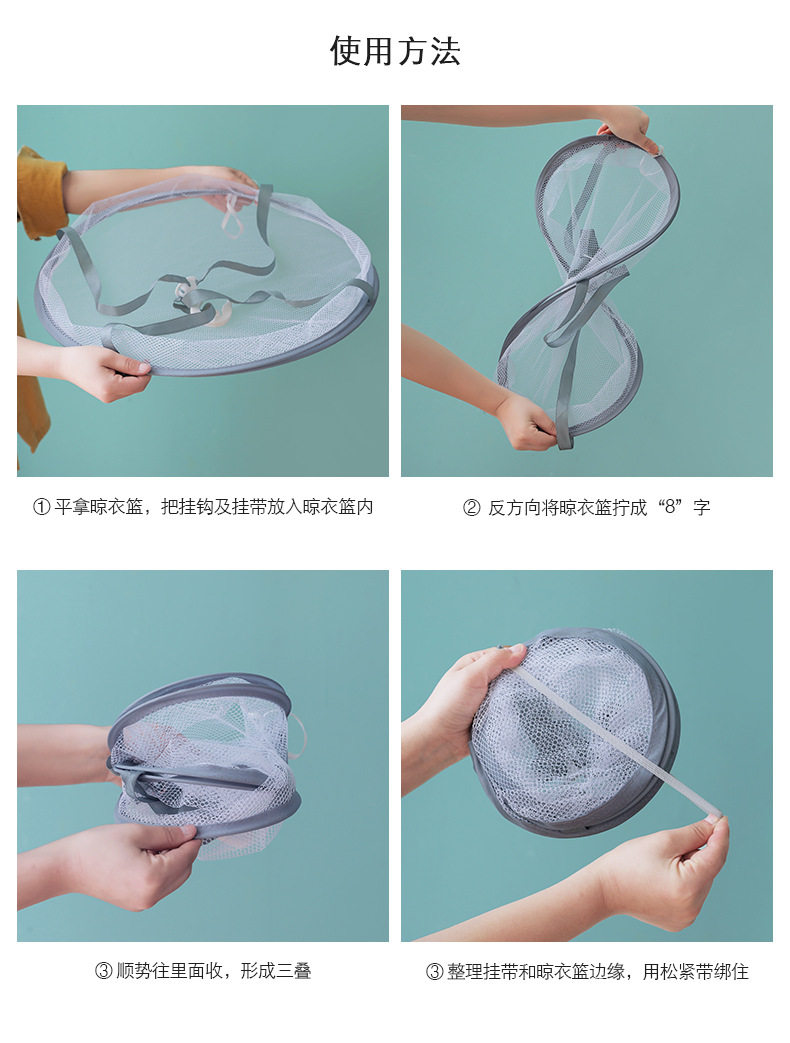 使用方法

① 平拿晾衣篮，把挂钩及挂带放入晾衣篮内

② 反方向将晾衣篮拧成“8”字

③ 顺势往里面收，形成三叠

③ 整理挂带和晾衣篮边缘，用松紧带绑住