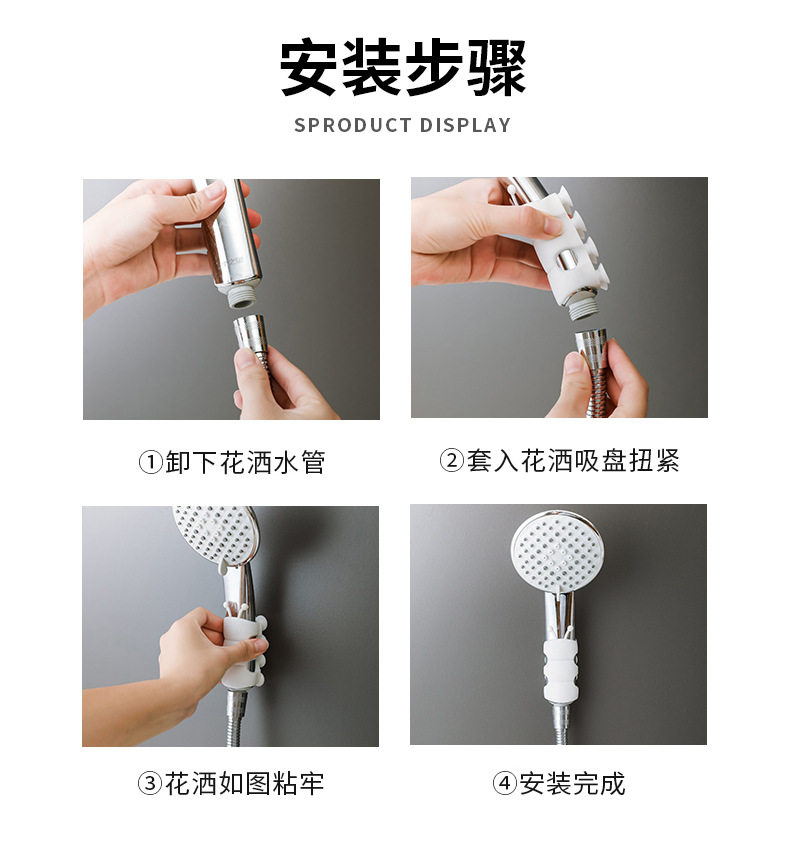 安装步骤

SPRODUCT DISPLAY

①卸下花洒水管

②套入花洒吸盘扭紧

③花洒如图粘牢

④安装完成