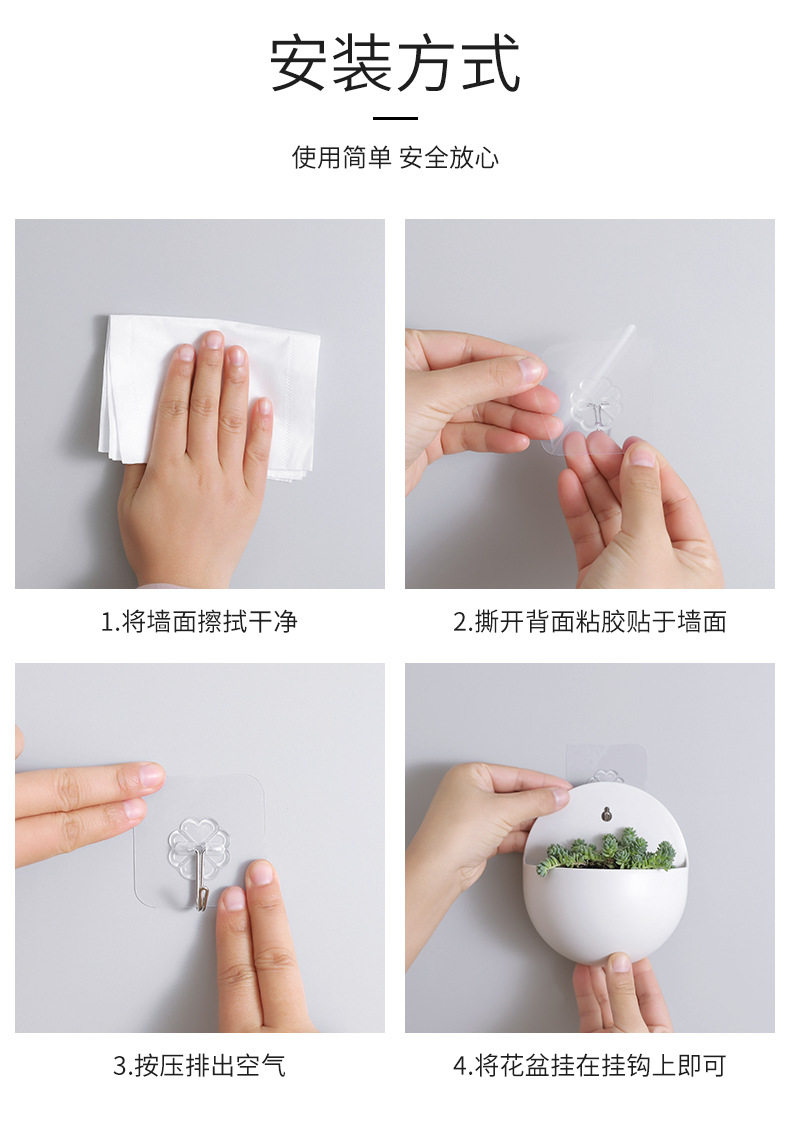 安装方式

使用简单 安全放心

1.将墙面擦拭干净

2.撕开背面粘胶贴于墙面

3.按压排出空气

4.将花盆挂在挂钩上即可