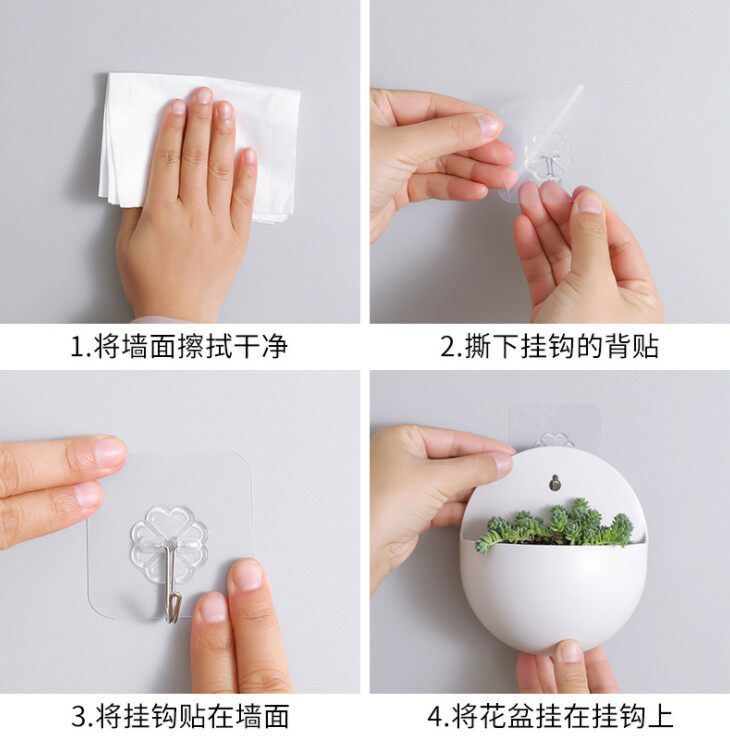 1.将墙面擦拭干净

2.撕下挂钩的背贴

3.将挂钩贴在墙面

4.将花盆挂在挂钩上