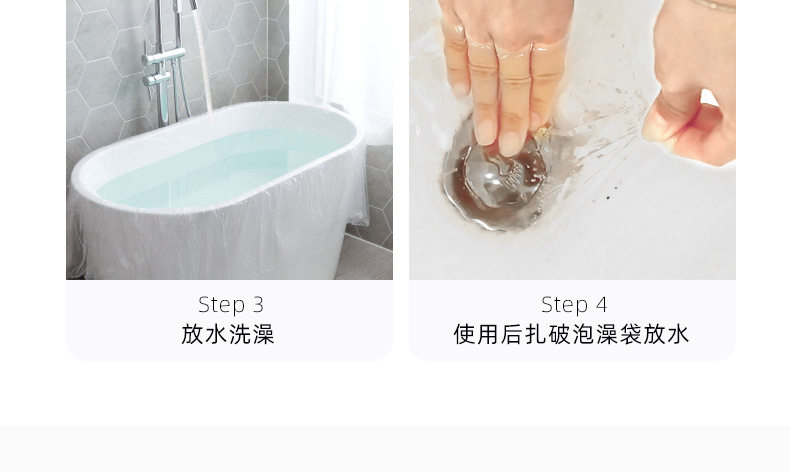 Step 3
放水洗澡

Step 4
使用后扎破泡澡袋放水