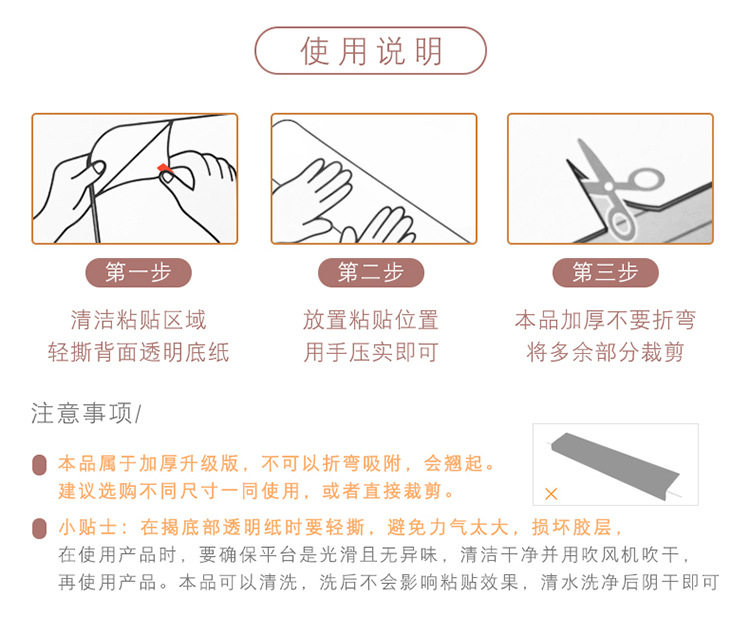 使用说明

第一步

清洁粘贴区域
轻撕背面透明底纸

第二步

放置粘贴位置
用手压实即可

第三步

本品加厚不要折弯
将多余部分裁剪

注意事项/

本品属于加厚升级版，不可以折弯吸附，会翘起。
建议选购不同尺寸一同使用，或者直接裁剪。

×

小贴士：在揭底部透明纸时要轻撕，避免力气太大，损坏胶层，
在使用产品时，要确保平台是光滑且无异味，清洁干净并用吹风机吹干，
再使用产品。本品可以清洗，洗后不会影响粘贴效果，清水洗净后阴干即可