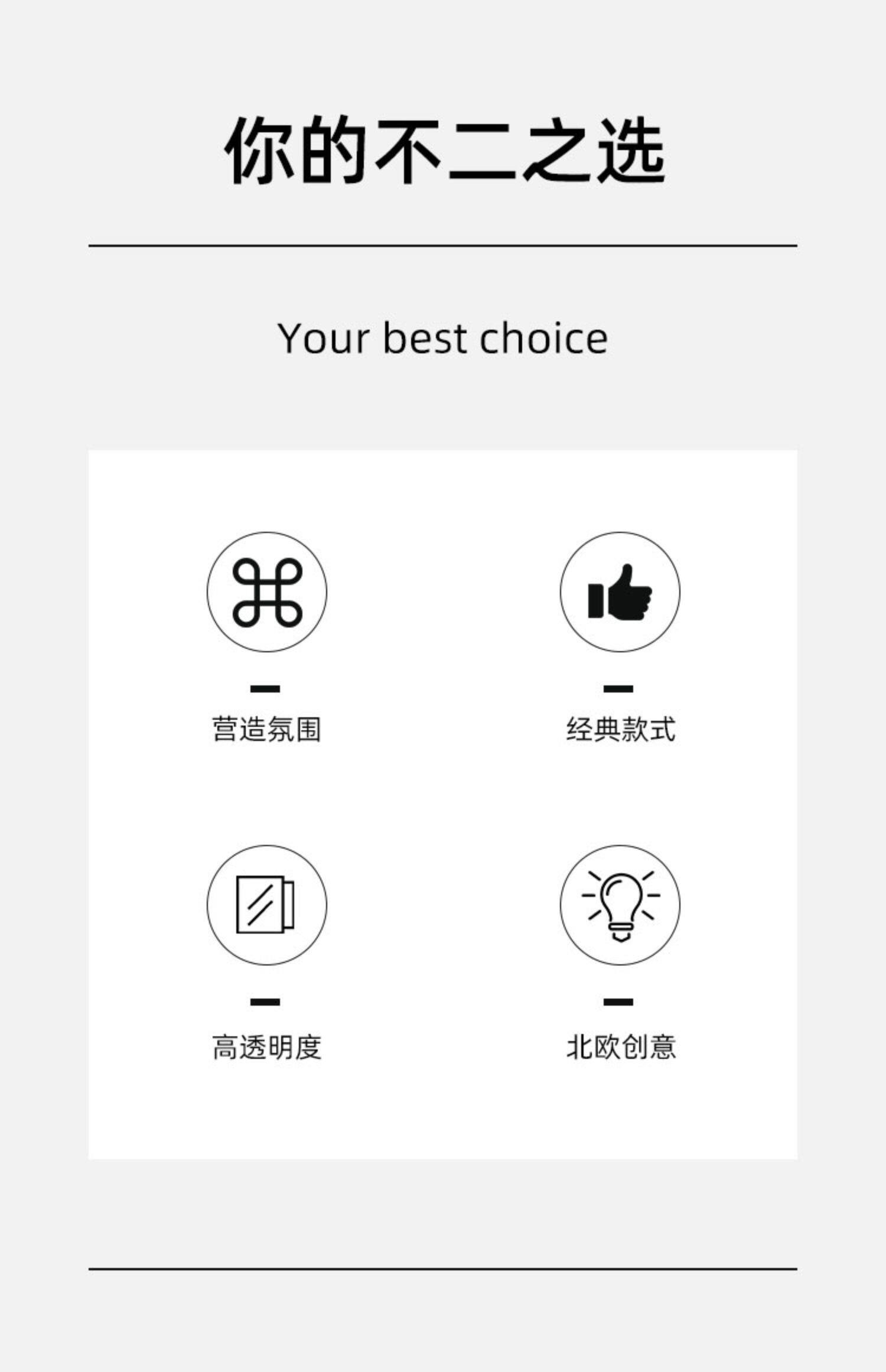 你的不二之选

Your best choice

营造氛围

经典款式

高透明度

北欧创意