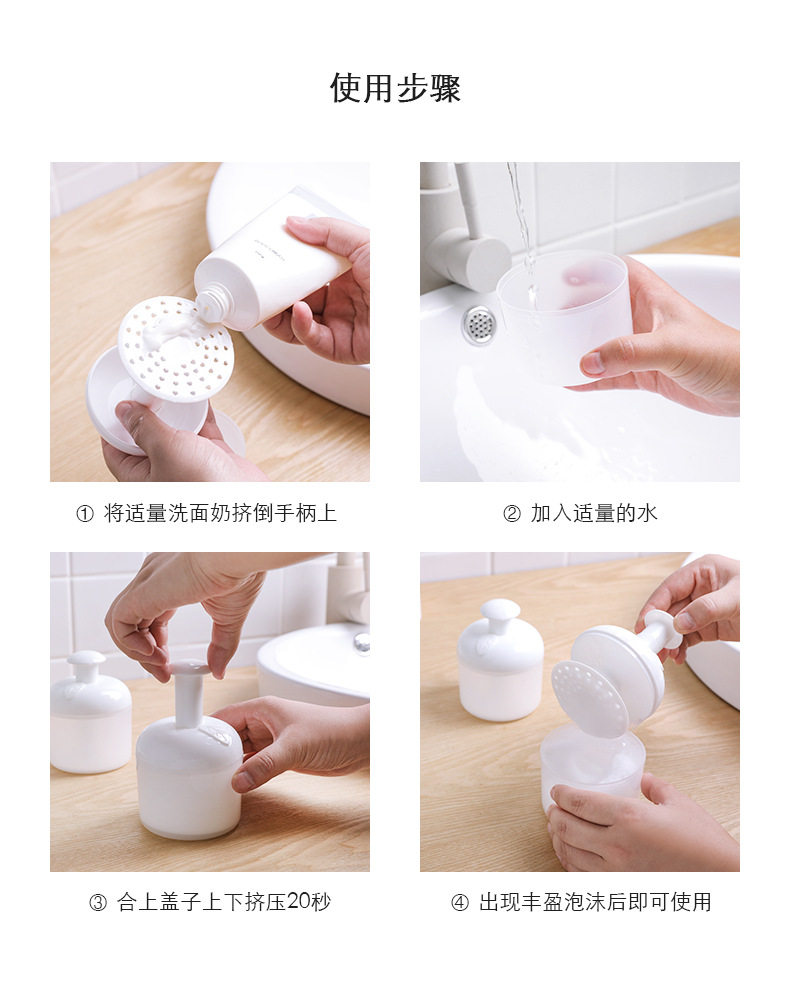 使用步骤

① 将适量洗面奶挤倒手柄上

② 加入适量的水

③ 合上盖子上下挤压20秒

④ 出现丰盈泡沫后即可使用