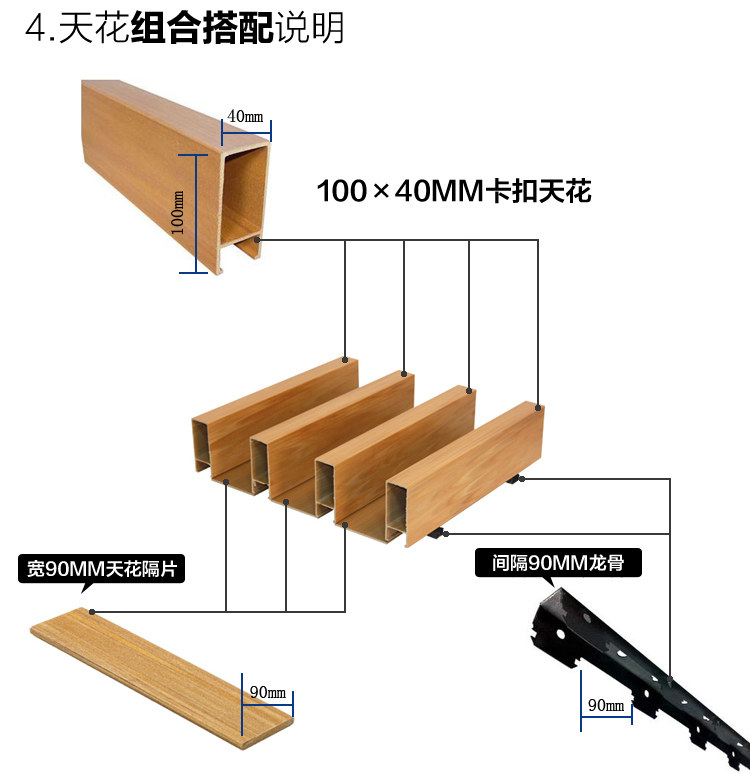 4.天花组合搭配说明

40mm

100mm

100×40MM卡扣天花

宽90MM天花隔片

间隔90MM龙骨

90mm

90mm