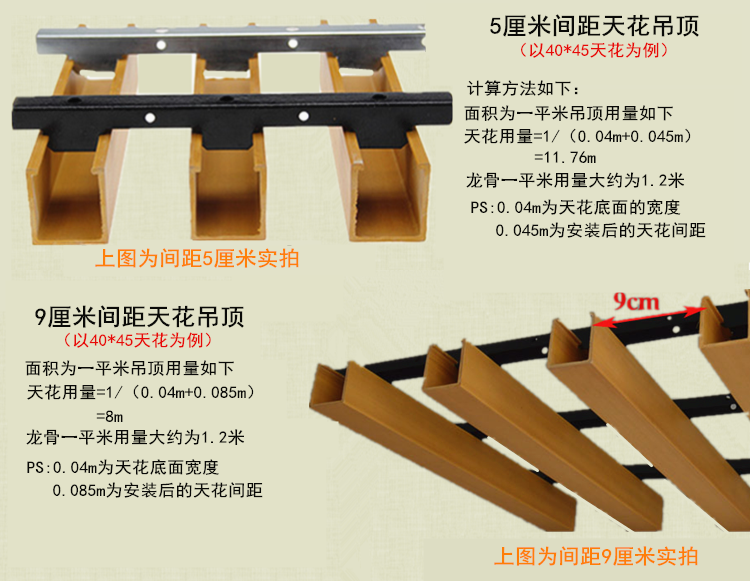 5厘米间距天花吊顶
（以40*45天花为例）

计算方法如下：
面积为一平米吊顶用量如下
天花用量=1/（0.04m+0.045m）
=11.76m
龙骨一平米用量大约为1.2米
PS:0.04m为天花底面的宽度
0.045m为安装后的天花间距

上图为间距5厘米实拍

9厘米间距天花吊顶
（以40*45天花为例）
面积为一平米吊顶用量如下
天花用量=1/（0.04m+0.085m）
=8m
龙骨一平米用量大约为1.2米
PS:0.04m为天花底面宽度
0.085m为安装后的天花间距

9cm

上图为间距9厘米实拍