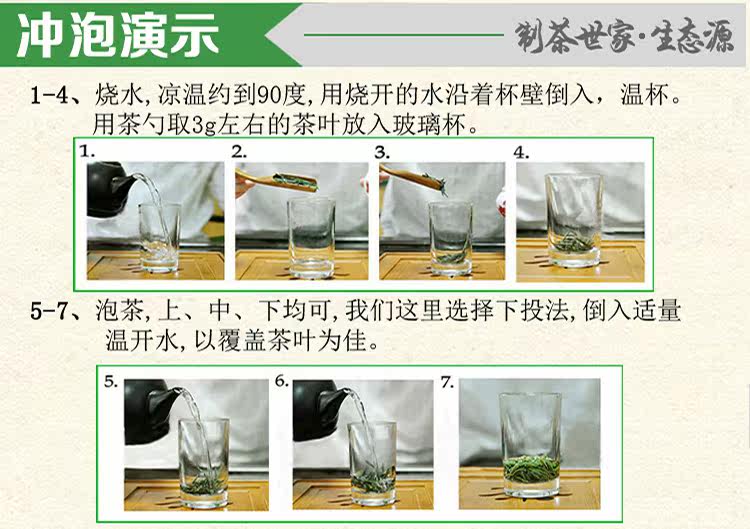 冲泡演示

制茶世家·生态源

1-4、烧水，凉温约到90度，用烧开的水沿着杯壁倒入，温杯。用茶勺取3g左右的茶叶放入玻璃杯。

1.

2.

3.

4.

5-7、泡茶，上、中、下均可，我们这里选择下投法，倒入适量温开水，以覆盖茶叶为佳。

5.

6.

7.