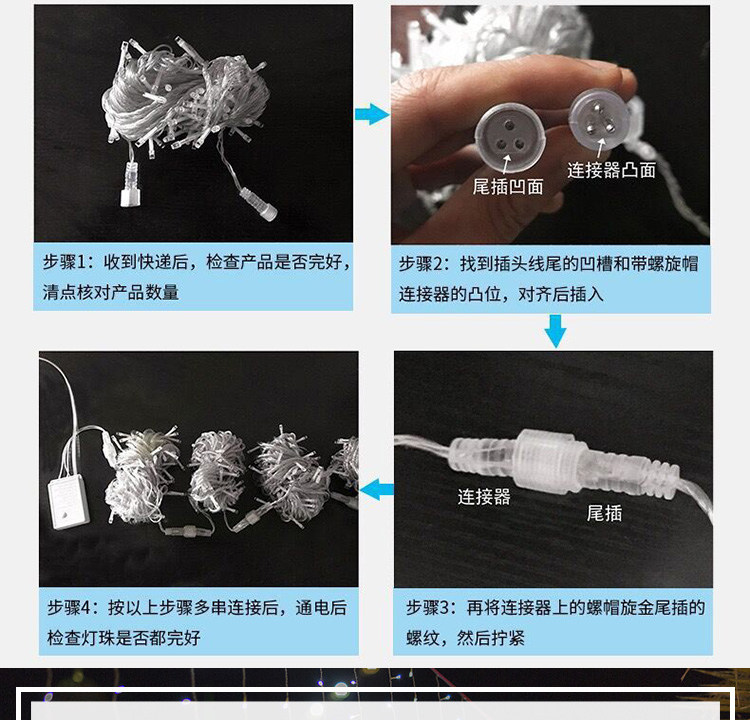 步骤1：收到快递后，检查产品是否完好，清点核对产品数量

尾插凹面

连接器凸面

步骤2：找到插头线尾的凹槽和带螺旋帽连接器的凸位，对齐后插入

连接器

尾插

步骤3：再将连接器上的螺帽旋金尾插的螺纹，然后拧紧

步骤4：按以上步骤多串连接后，通电后检查灯珠是否都完好