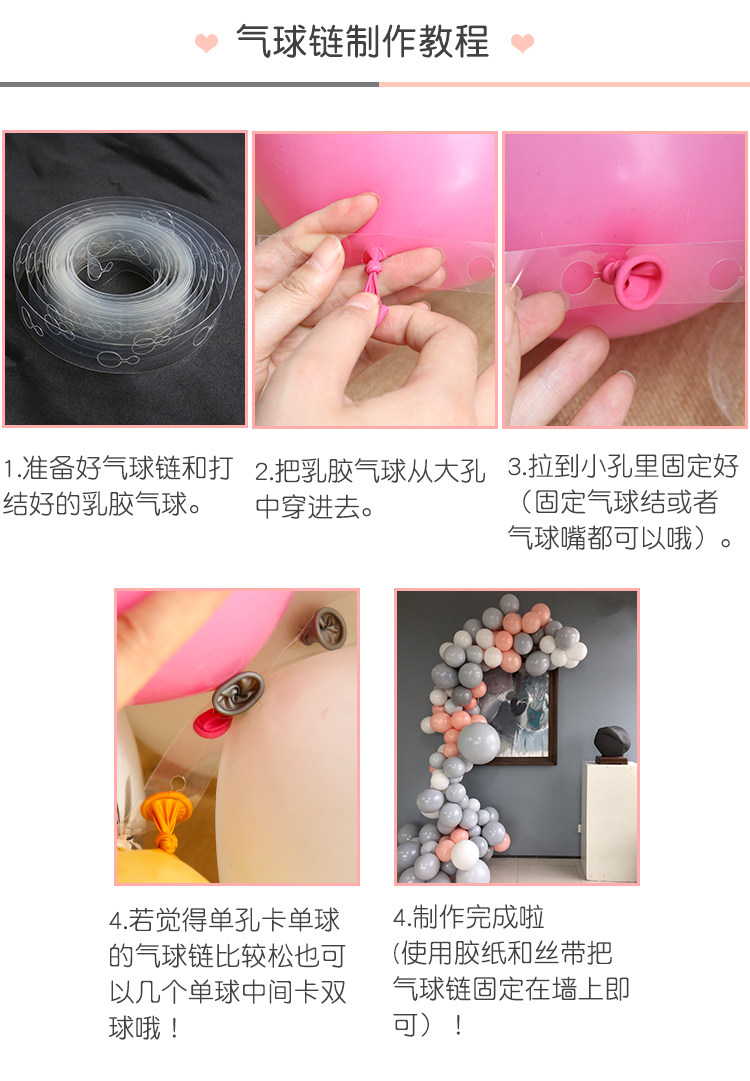 气球链制作教程

1.准备好气球链和打结好的乳胶气球。

2.把乳胶气球从大孔中穿进去。

3.拉到小孔里固定好（固定气球结或者气球嘴都可以哦）。

4.若觉得单孔卡单球的气球链比较松也可以几个单球中间卡双球哦！

4.制作完成啦（使用胶纸和丝带把气球链固定在墙上即可）！