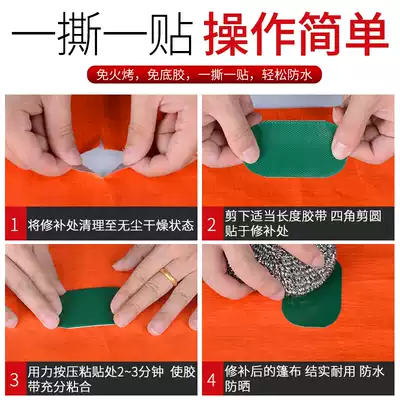 一撕一贴 操作简单

免火烤，免底胶，一撕一贴，轻松防水

1 将修补处清理至无尘干燥状态

2 剪下适当长度胶带 四角剪圆贴于修补处

3 用力按压粘贴处2~3分钟 使胶带充分粘合

4 修补后的篷布 结实耐用 防水防晒