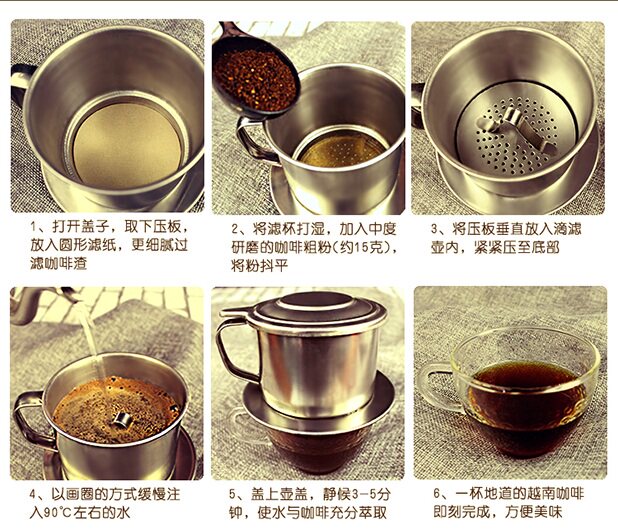 1、打开盖子，取下压板，放入圆形滤纸，更细腻过滤咖啡渣

2、将滤杯打湿，加入中度研磨的咖啡粗粉(约15克)，将粉抖平

3、将压板垂直放入滴滤壶内，紧紧压至底部

4、以画圈的方式缓慢注入90℃左右的水

5、盖上壶盖，静候3-5分钟，使水与咖啡充分萃取

6、一杯地道的越南咖啡即刻完成，方便美味