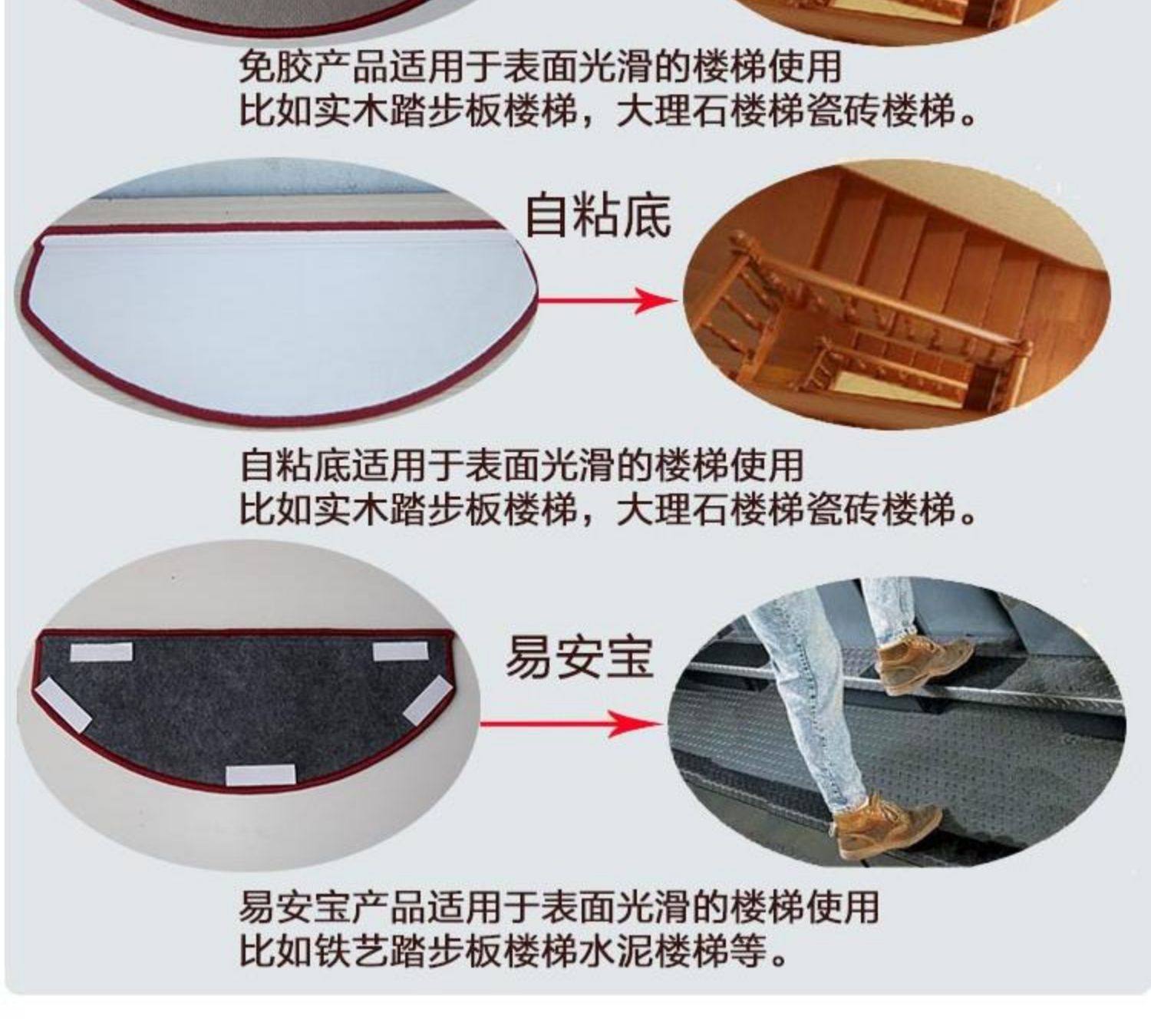 免胶产品适用于表面光滑的楼梯使用
比如实木踏步板楼梯，大理石楼梯瓷砖楼梯。

自粘底

自粘底适用于表面光滑的楼梯使用
比如实木踏步板楼梯，大理石楼梯瓷砖楼梯。

易安宝

易安宝产品适用于表面光滑的楼梯使用
比如铁艺踏步板楼梯水泥楼梯等。