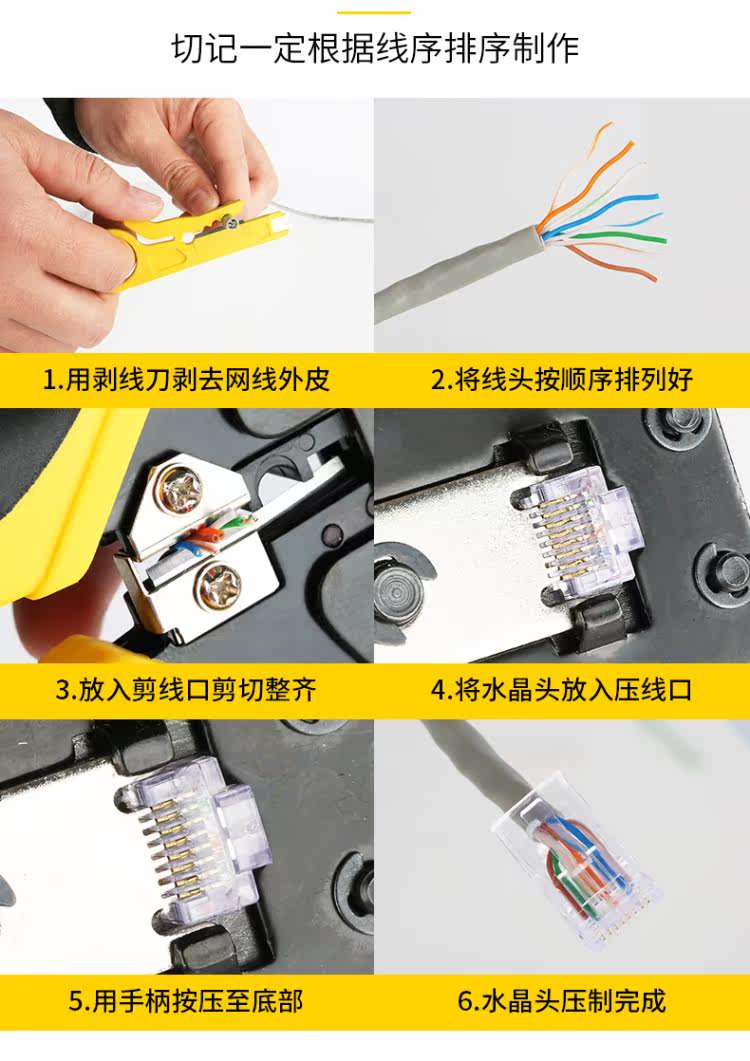 切记一定根据线序排序制作

1.用剥线刀剥去网线外皮

2.将线头按顺序排列好

3.放入剪线口剪切整齐

4.将水晶头放入压线口

5.用手柄按压至底部

6.水晶头压制完成