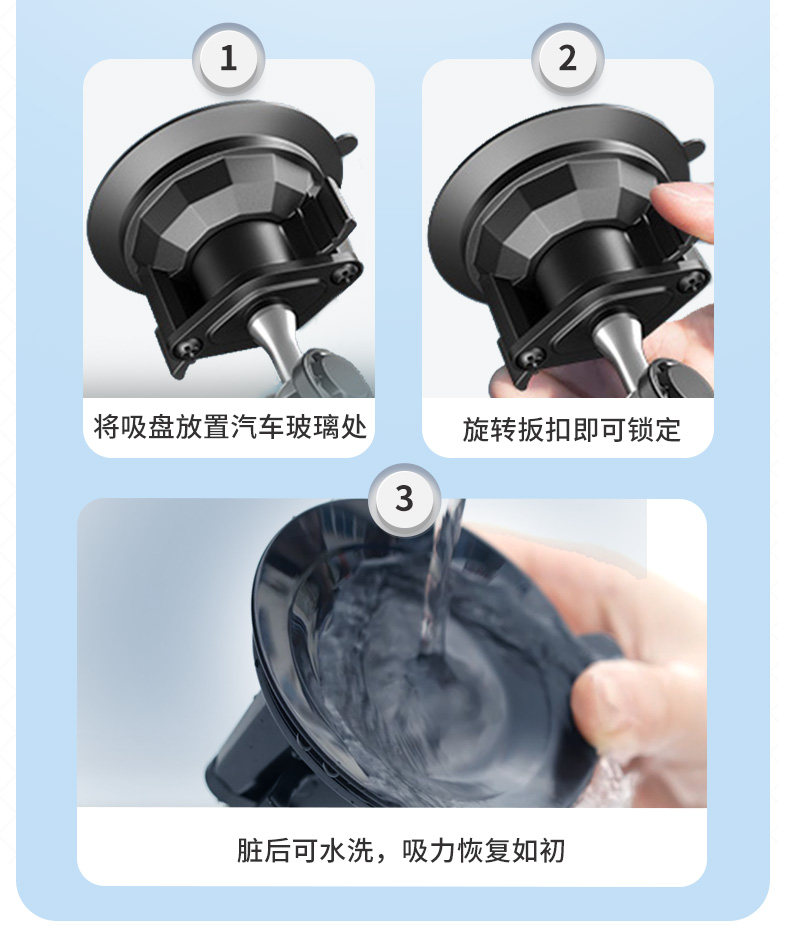 1

将吸盘放置汽车玻璃处

2

旋转扳扣即可锁定

3

脏后可水洗，吸力恢复如初