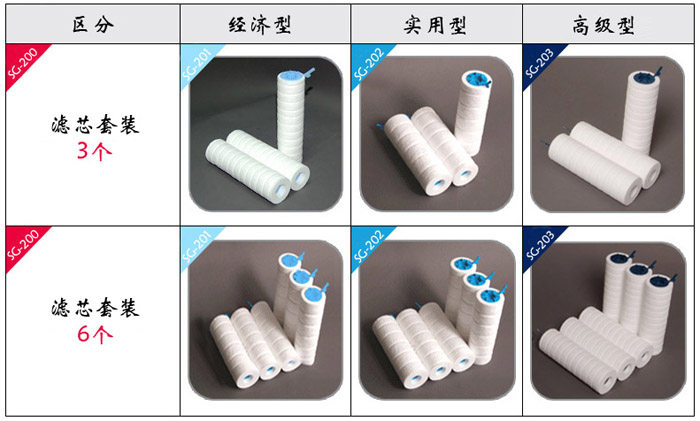 | 区分 | 经济型 | 实用型 | 高级型 |
|---|---|---|---|
| SG-200 滤芯套装 3个 | SG-201 | SG-202 | SG-203 |
| SG-200 滤芯套装 6个 | SG-201 | SG-202 | SG-203 |