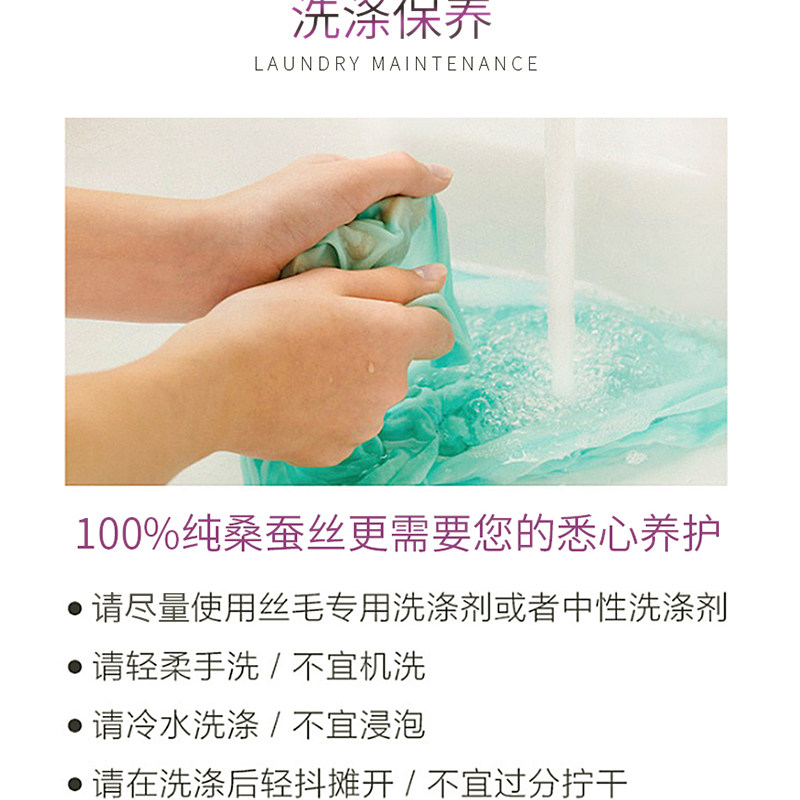 洗涤保养
LAUNDRY MAINTENANCE

100%纯桑蚕丝更需要您的悉心养护

● 请尽量使用丝毛专用洗涤剂或者中性洗涤剂

● 请轻柔手洗 / 不宜机洗

● 请冷水洗涤 / 不宜浸泡

● 请在洗涤后轻抖摊开 / 不宜过分拧干