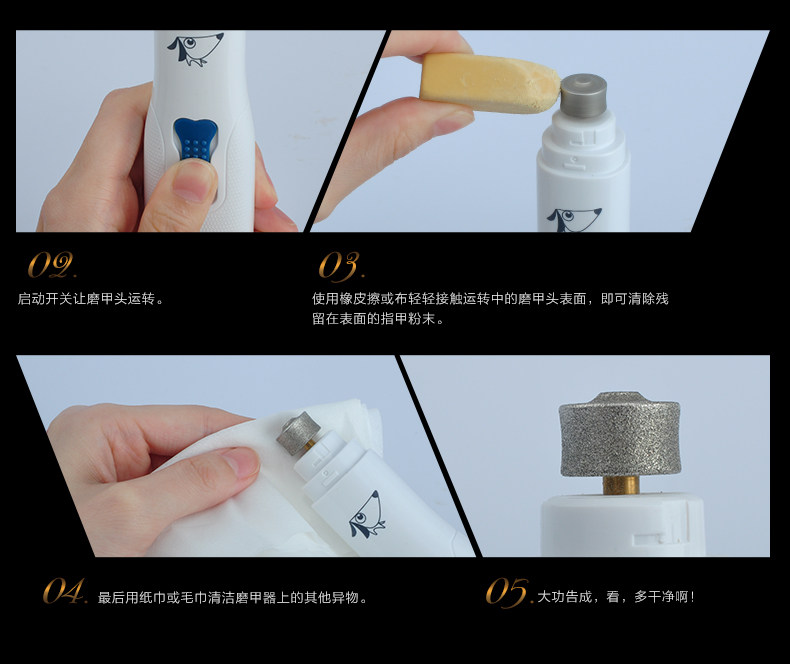 02.
启动开关让磨甲头运转。

03.
使用橡皮擦或布轻轻接触运转中的磨甲头表面，即可清除残留在表面的指甲粉末。

04. 最后用纸巾或毛巾清洁磨甲器上的其他异物。

05. 大功告成，看，多干净啊！