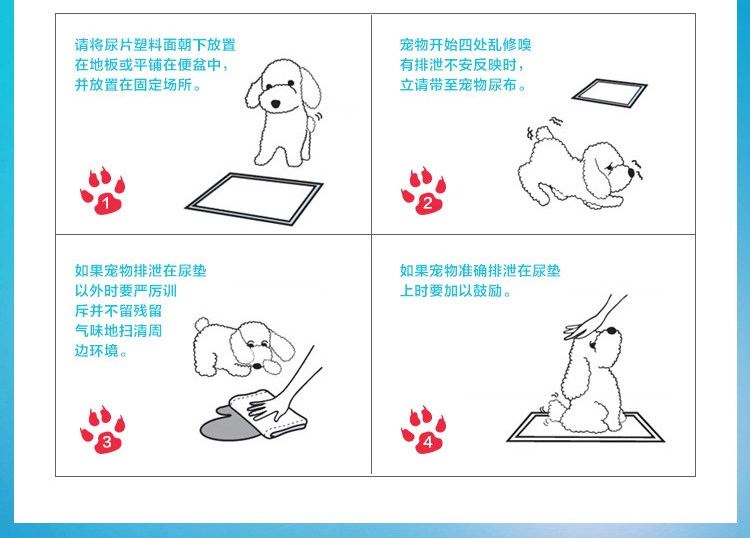 请将尿片塑料面朝下放置在地板或平铺在便盆中，并放置在固定场所。

1

宠物开始四处乱修嗅有排泄不安反映时，立请带至宠物尿布。

2

如果宠物排泄在尿垫以外时要严厉训斥并不留残留气味地扫清周边环境。

3

如果宠物准确排泄在尿垫上时要加以鼓励。

4