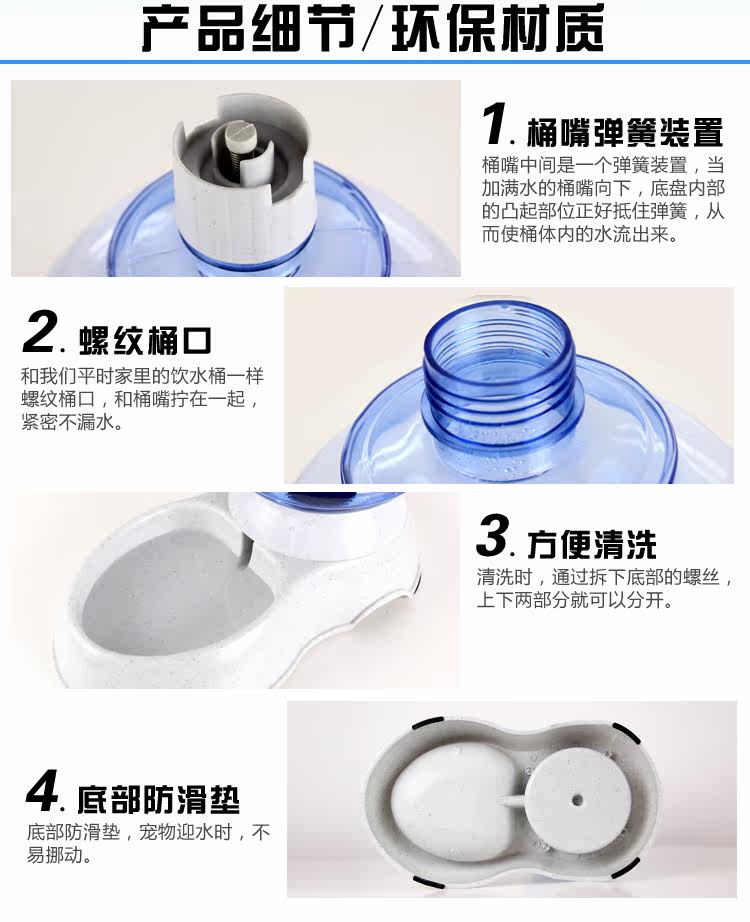 产品细节/环保材质

1. 桶嘴弹簧装置
桶嘴中间是一个弹簧装置，当加满水的桶嘴向下，底盘内部的凸起部位正好抵住弹簧，从而使桶体内的水流出来。

2. 螺纹桶口
和我们平时家里的饮水桶一样螺纹桶口，和桶嘴拧在一起，紧密不漏水。

3. 方便清洗
清洗时，通过拆下底部的螺丝，上下两部分就可以分开。

4. 底部防滑垫
底部防滑垫，宠物迎水时，不易挪动。