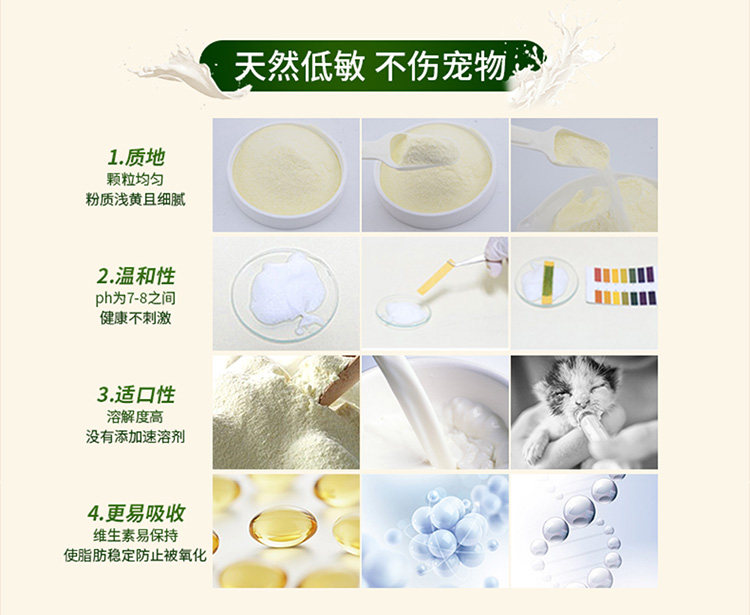 天然低敏 不伤宠物

1.质地
颗粒均匀
粉质浅黄且细腻

2.温和性
ph为7-8之间
健康不刺激

3.适口性
溶解度高
没有添加速溶剂

4.更易吸收
维生素易保持
使脂肪稳定防止被氧化