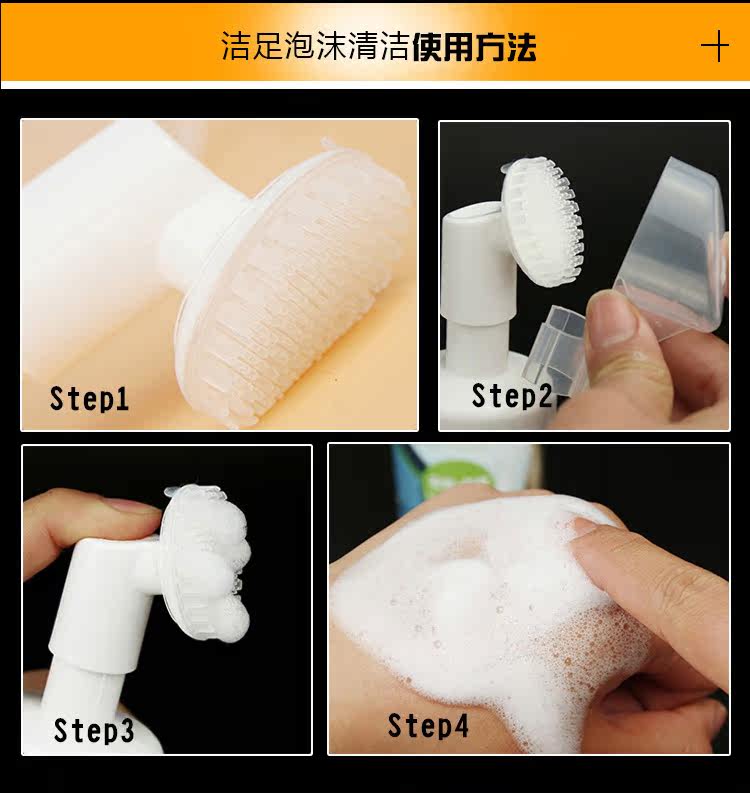 洁足泡沫清洁使用方法

Step1

Step2

Step3

Step4