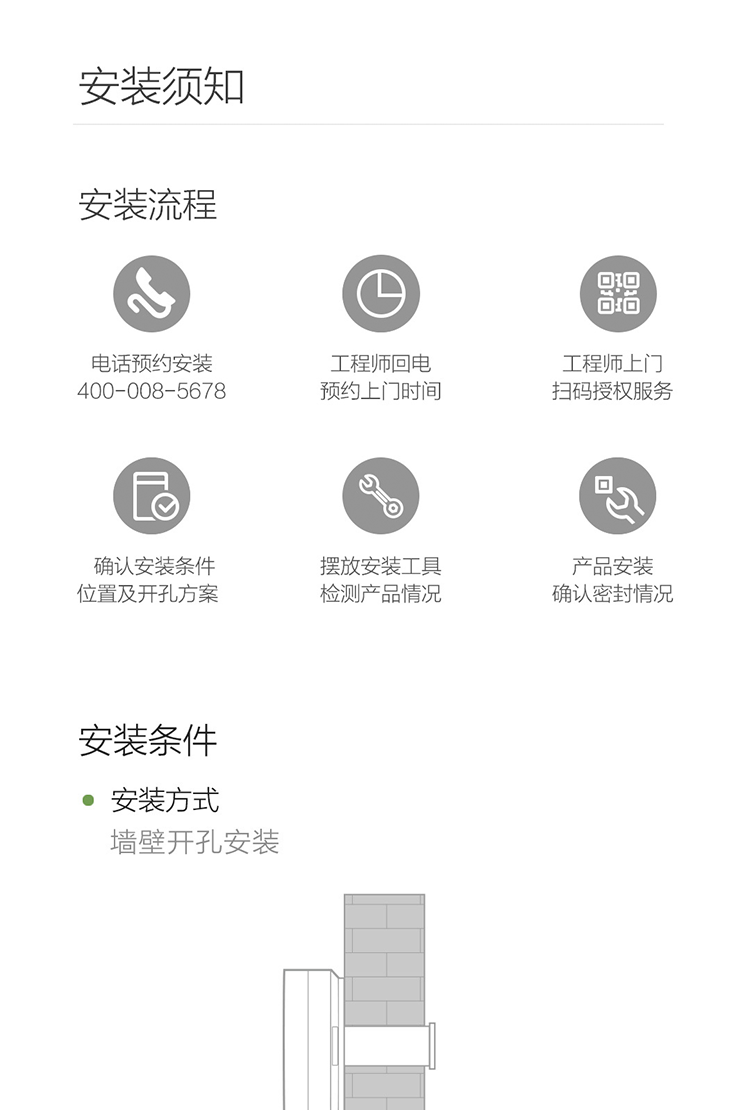 安装须知

安装流程

电话预约安装
400-008-5678

工程师回电
预约上门时间

工程师上门
扫码授权服务

确认安装条件
位置及开孔方案

摆放安装工具
检测产品情况

产品安装
确认密封情况

安装条件

• 安装方式
墙壁开孔安装