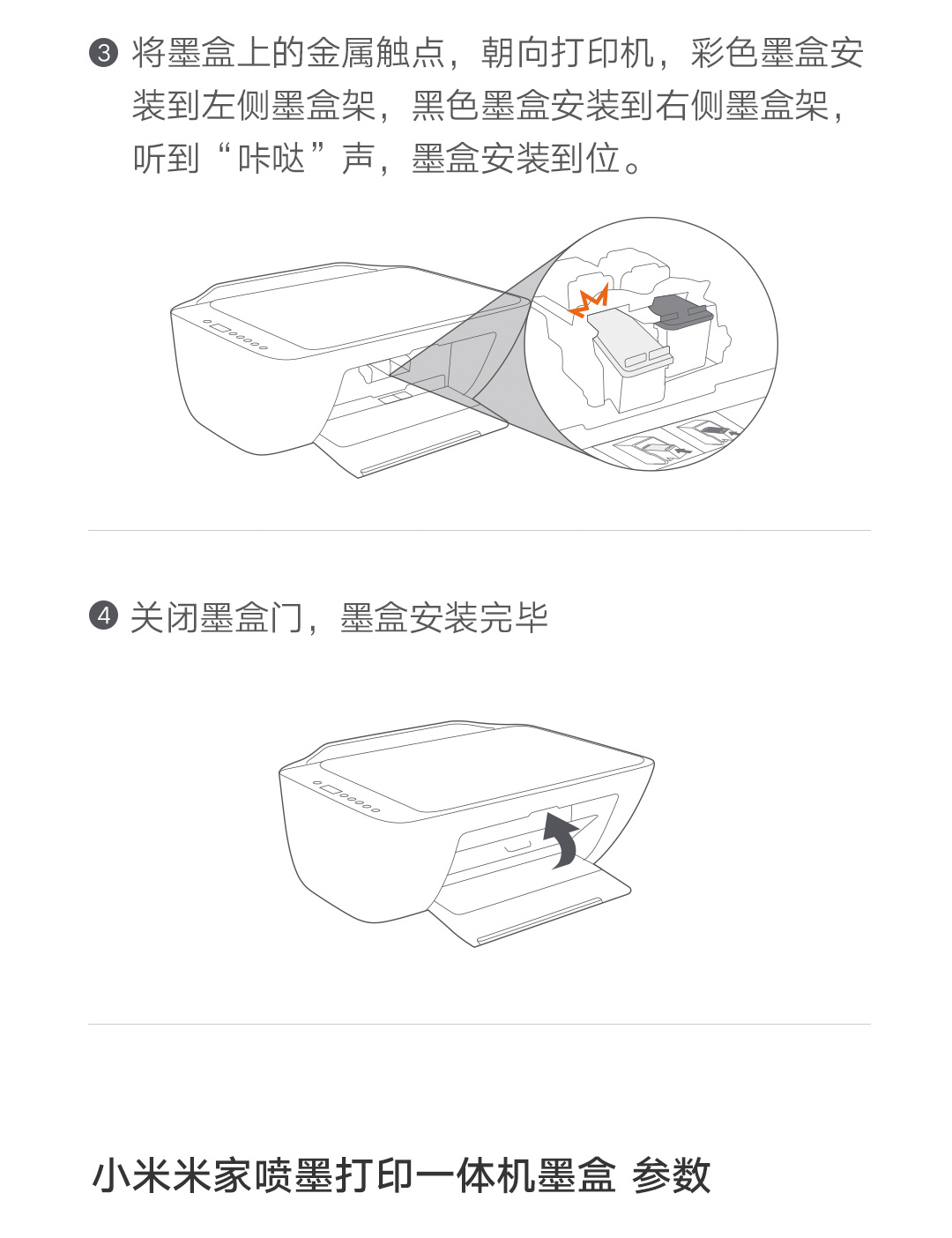 ❸ 将墨盒上的金属触点，朝向打印机，彩色墨盒安装到左侧墨盒架，黑色墨盒安装到右侧墨盒架，听到“咔哒”声，墨盒安装到位。

❹ 关闭墨盒门，墨盒安装完毕

小米米家喷墨打印一体机墨盒 参数