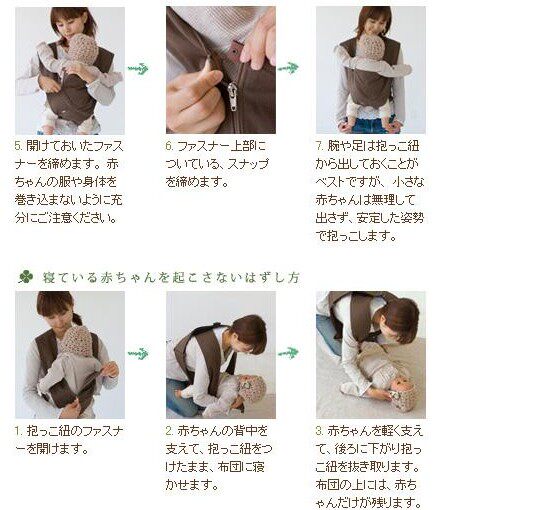 5. 開けておいたファスナーを締めます。赤ちゃんの服や身体を巻き込まないように充分にご注意ください。

6. ファスナー上部についている、スナップを締めます。

7. 腕や足は抱っこ紐から出しておくことがベストですが、小さな赤ちゃんは無理して出さず、安定した姿勢で抱っこします。

寝ている赤ちゃんを起こさないはずし方

1. 抱っこ紐のファスナーを開けます。

2. 赤ちゃんの背中を支えて、抱っこ紐をつけたまま、布団に寝かせます。

3. 赤ちゃんを軽く支えて、後ろに下がり抱っこ紐を抜き取ります。布団の上には、赤ちゃんだけが残ります。