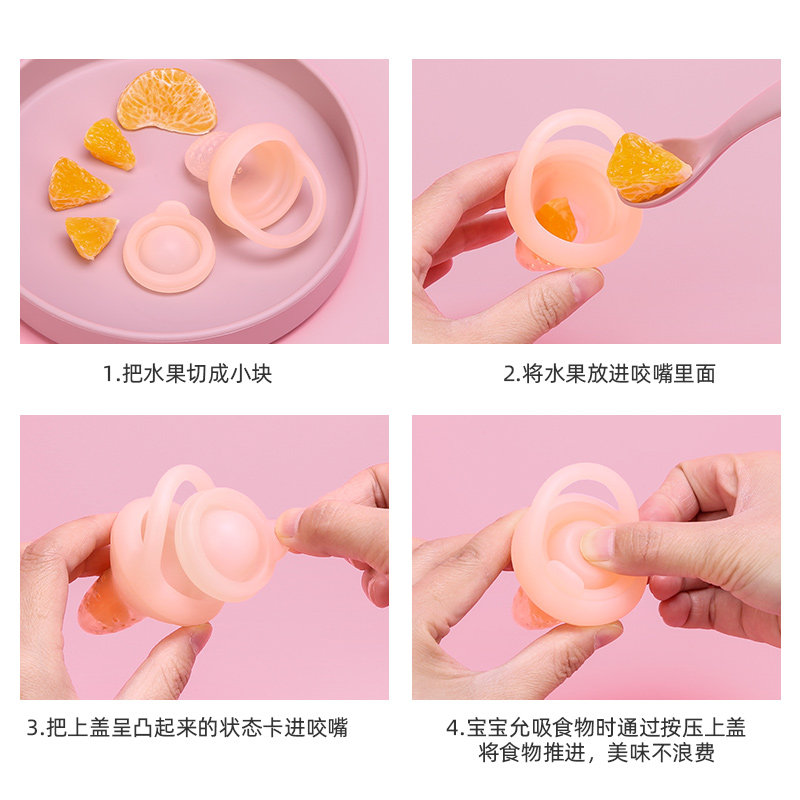 1.把水果切成小块

2.将水果放进咬嘴里面

3.把上盖呈凸起来的状态卡进咬嘴

4.宝宝允吸食物时通过按压上盖将食物推进，美味不浪费