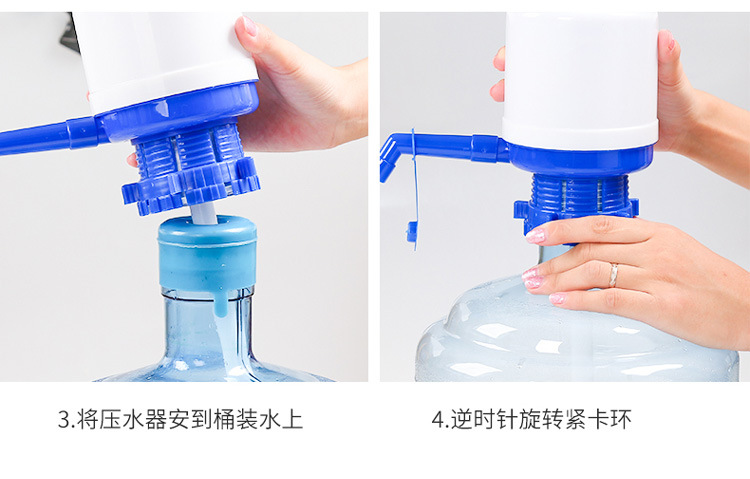 3.将压水器安到桶装水上

4.逆时针旋转紧卡环