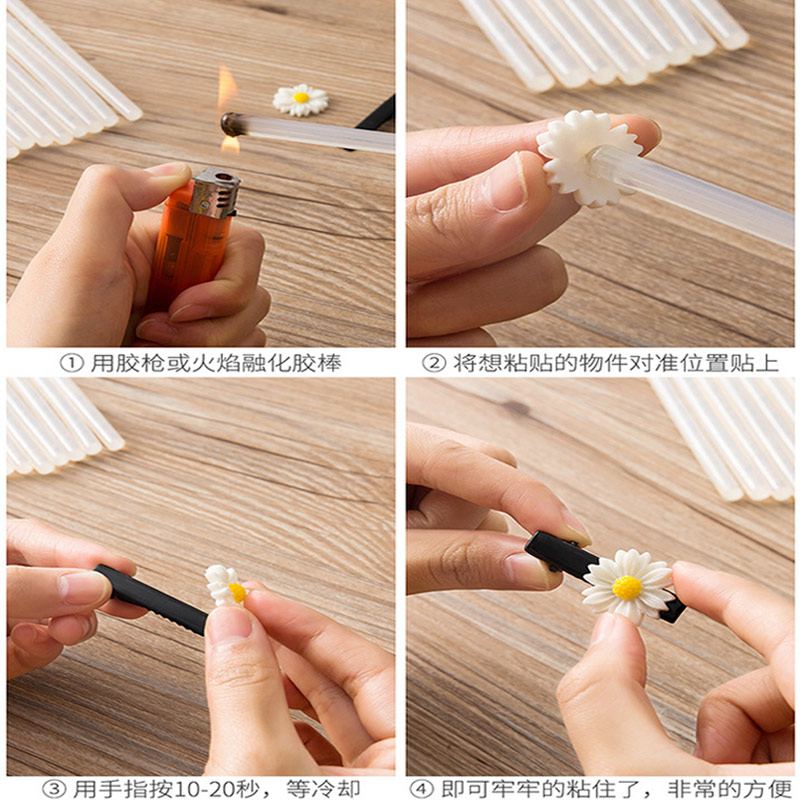 ① 用胶枪或火焰融化胶棒

② 将想粘贴的物件对准位置贴上

③ 用手指按10-20秒，等冷却

④ 即可牢牢的粘住了，非常的方便