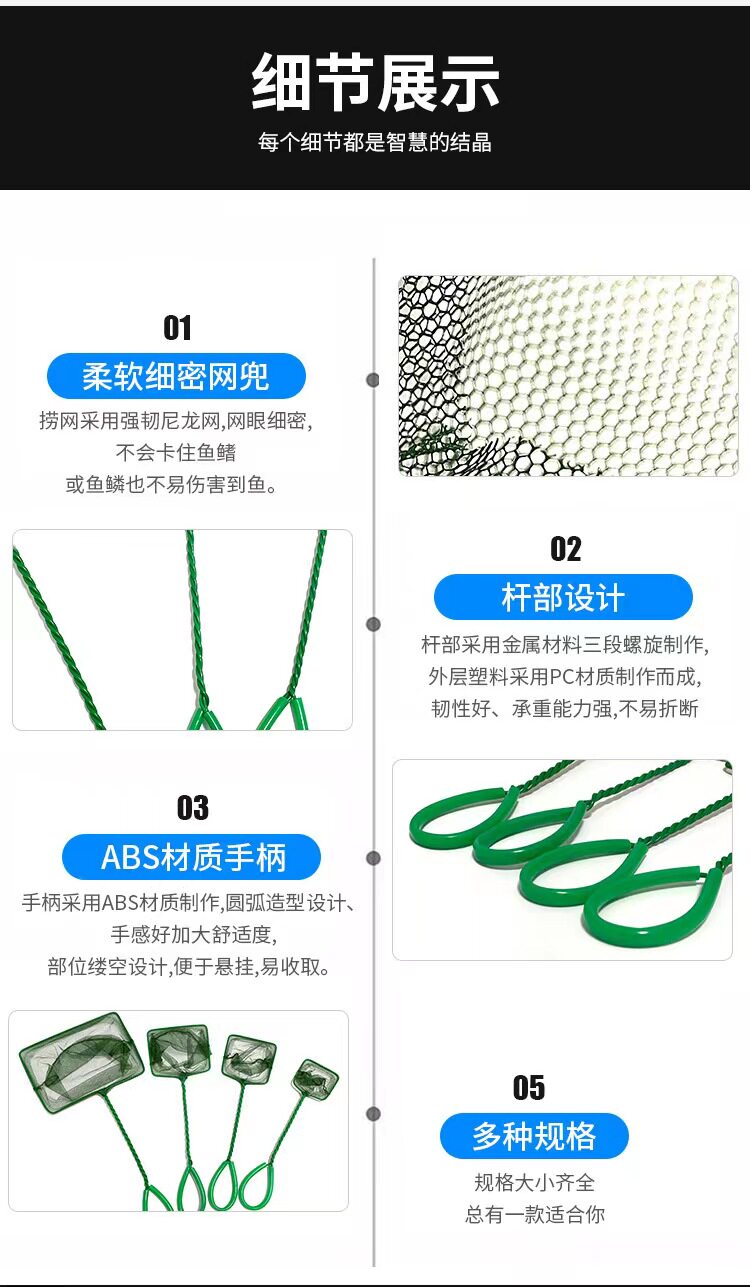 细节展示
每个细节都是智慧的结晶

01
柔软细密网兜
捞网采用强韧尼龙网,网眼细密,
不会卡住鱼鳍
或鱼鳞也不易伤害到鱼。

02
杆部设计
杆部采用金属材料三段螺旋制作,
外层塑料采用PC材质制作而成,
韧性好、承重能力强,不易折断

03
ABS材质手柄
手柄采用ABS材质制作,圆弧造型设计、
手感好加大舒适度,
部位缕空设计,便于悬挂,易收取。

05
多种规格
规格大小齐全
总有一款适合你