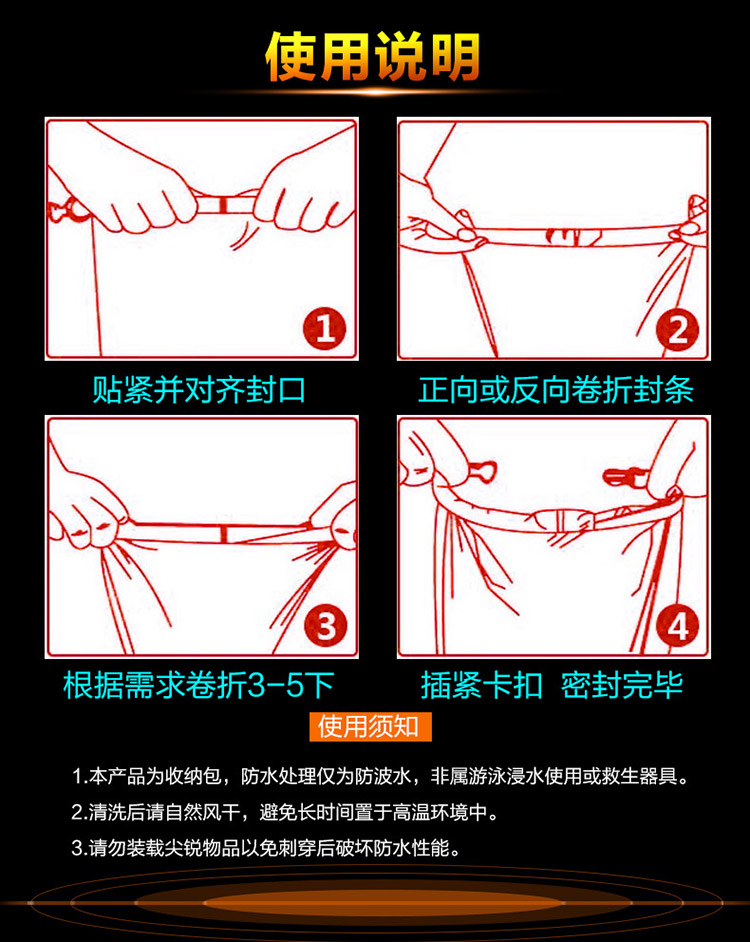 使用说明

1

贴紧并对齐封口

2

正向或反向卷折封条

3

根据需求卷折3-5下

4

插紧卡扣 密封完毕

使用须知

1.本产品为收纳包，防水处理仅为防波水，非属游泳浸水使用或救生器具。

2.清洗后请自然风干，避免长时间置于高温环境中。

3.请勿装载尖锐物品以免刺穿后破坏防水性能。