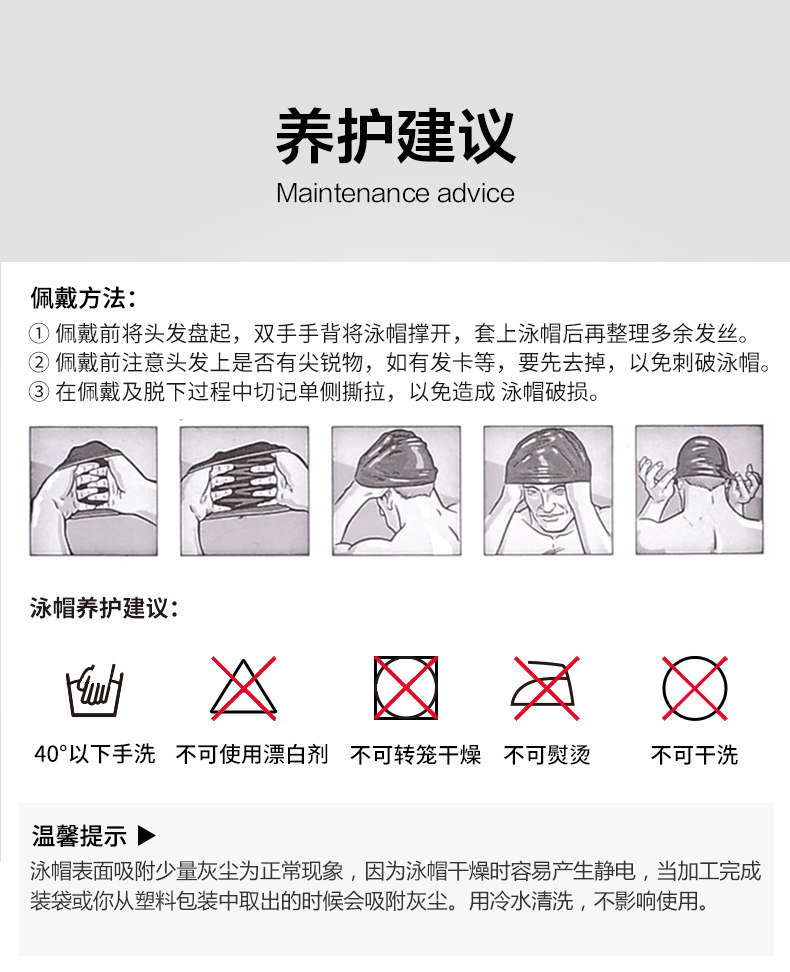 养护建议
Maintenance advice

佩戴方法：
① 佩戴前将头发盘起，双手手背将泳帽撑开，套上泳帽后再整理多余发丝。
② 佩戴前注意头发上是否有尖锐物，如有发卡等，要先去掉，以免刺破泳帽。
③ 在佩戴及脱下过程中切记单侧撕拉，以免造成 泳帽破损。

泳帽养护建议：

40°以下手洗 不可使用漂白剂 不可转笼干燥 不可熨烫 不可干洗

温馨提示 ▶
泳帽表面吸附少量灰尘为正常现象，因为泳帽干燥时容易产生静电，当加工完成装袋或你从塑料包装中取出的时候会吸附灰尘。用冷水清洗，不影响使用。