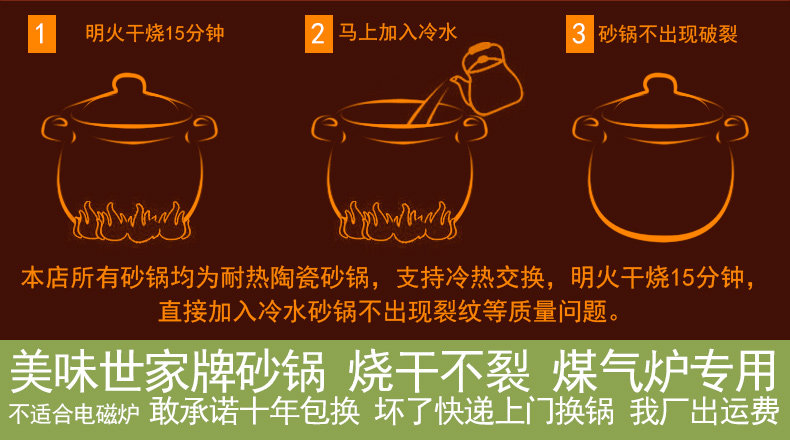 1 明火干烧15分钟

2 马上加入冷水

3 砂锅不出现破裂

本店所有砂锅均为耐热陶瓷砂锅，支持冷热交换，明火干烧15分钟，直接加入冷水砂锅不出现裂纹等质量问题。

美味世家牌砂锅 烧干不裂 煤气炉专用

不适合电磁炉 敢承诺十年包换 坏了快递上门换锅 我厂出运费