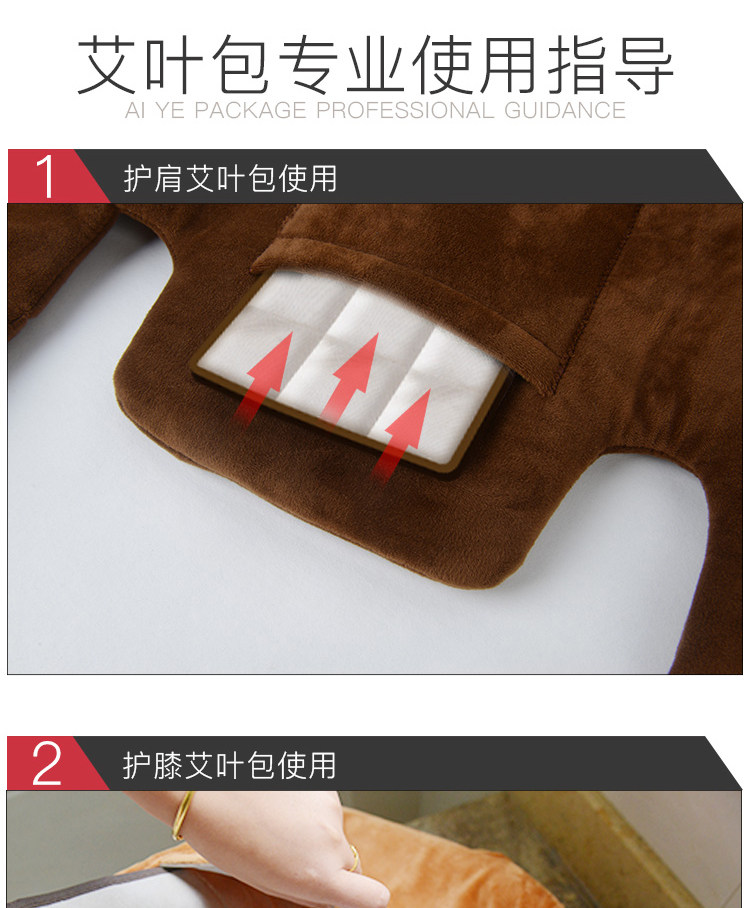 艾叶包专业使用指导
AI YE PACKAGE PROFESSIONAL GUIDANCE

1 护肩艾叶包使用

2 护膝艾叶包使用