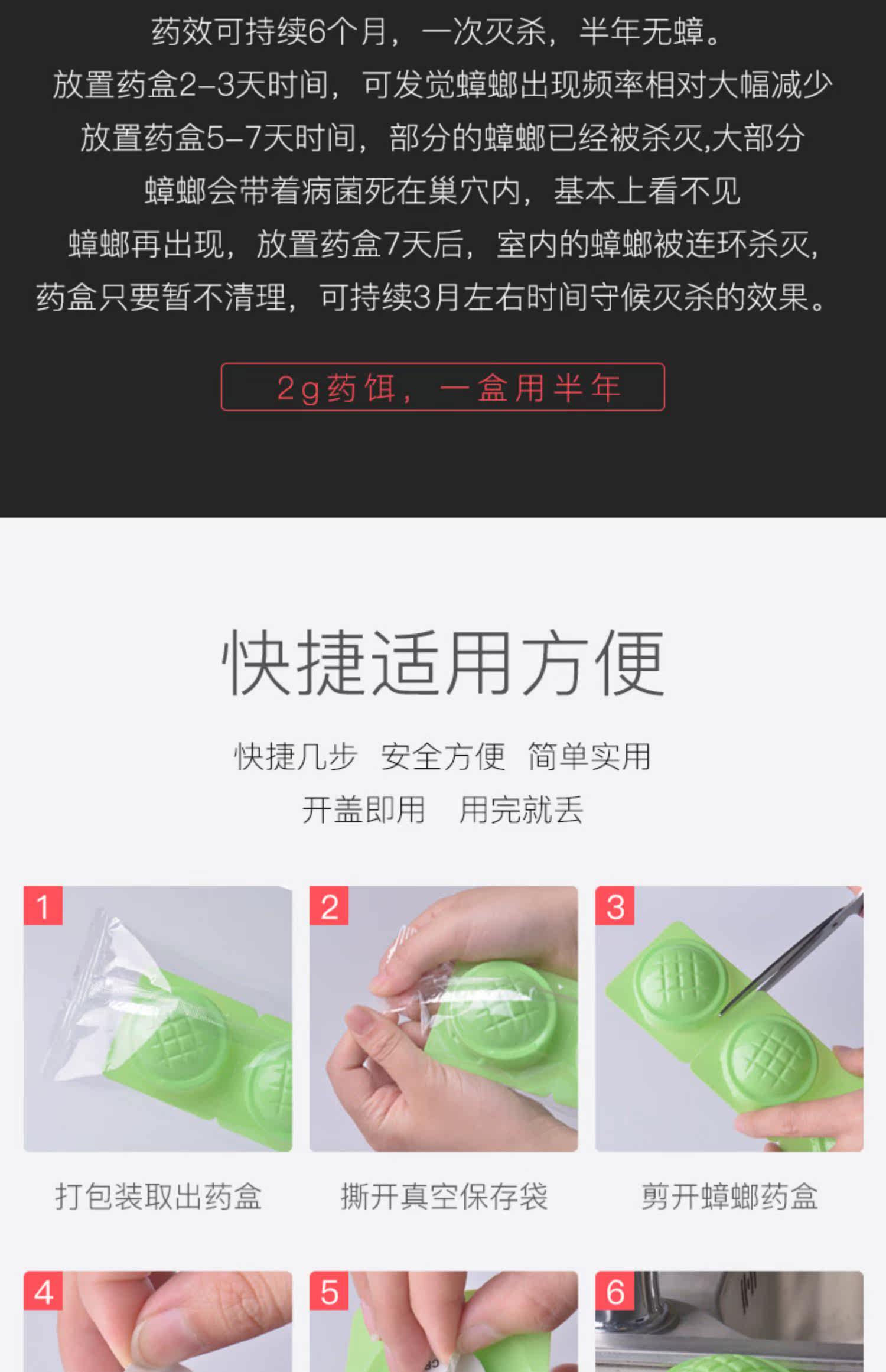 药效可持续6个月，一次灭杀，半年无蟑。
放置药盒2-3天时间，可发觉蟑螂出现频率相对大幅减少
放置药盒5-7天时间，部分的蟑螂已经被杀灭,大部分蟑螂会带着病菌死在巢穴内，基本上看不见蟑螂再出现，放置药盒7天后，室内的蟑螂被连环杀灭，药盒只要暂不清理，可持续3月左右时间守候灭杀的效果。

2g药饵，一盒用半年

快捷适用方便

快捷几步 安全方便 简单实用
开盖即用 用完就丢

1
打包装取出药盒

2
撕开真空保存袋

3
剪开蟑螂药盒

4

5

6