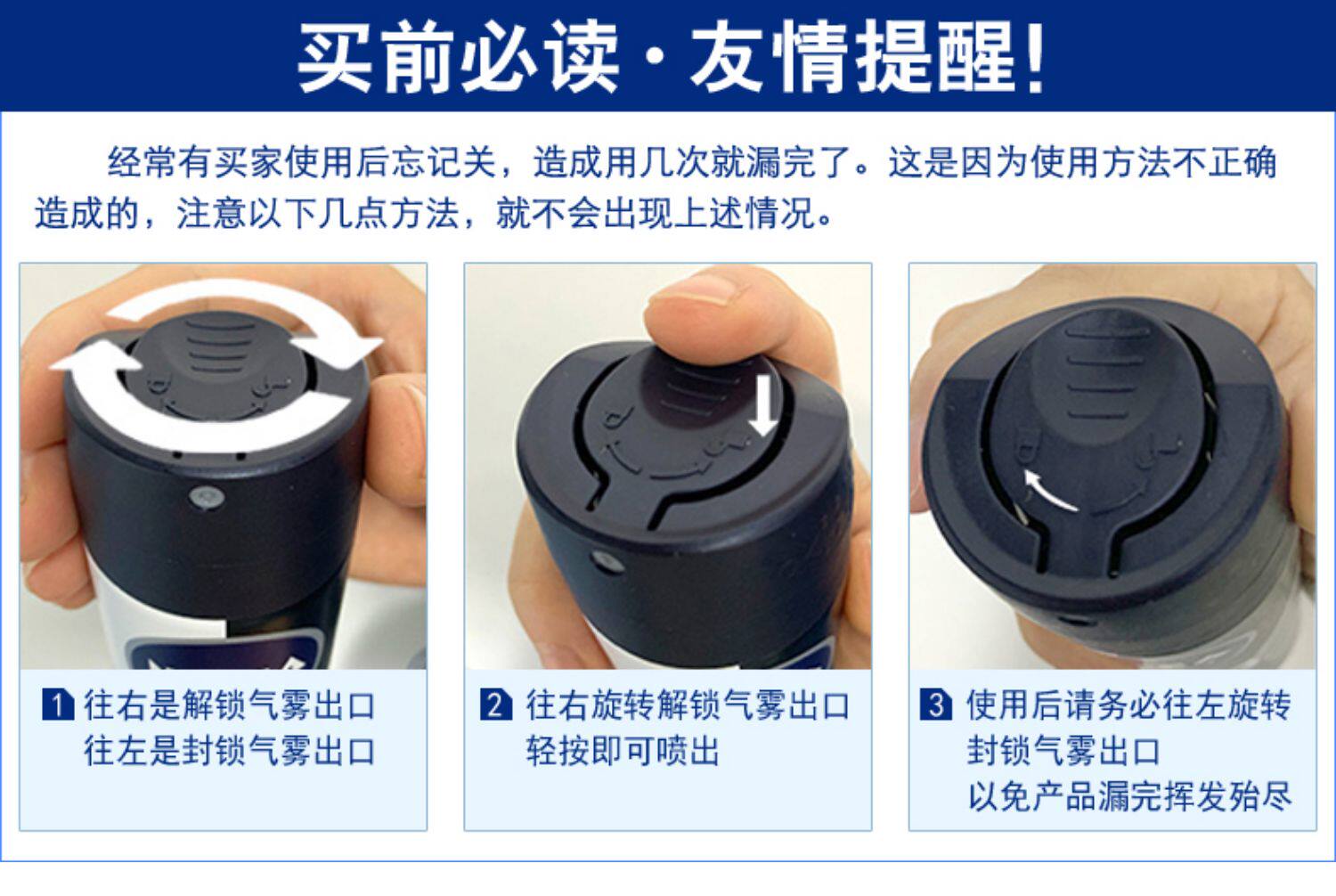 买前必读·友情提醒!

经常有买家使用后忘记关，造成用几次就漏完了。这是因为使用方法不正确造成的，注意以下几点方法，就不会出现上述情况。

1 往右是解锁气雾出口
往左是封锁气雾出口

2 往右旋转解锁气雾出口
轻按即可喷出

3 使用后请务必往左旋转
封锁气雾出口
以免产品漏完挥发殆尽