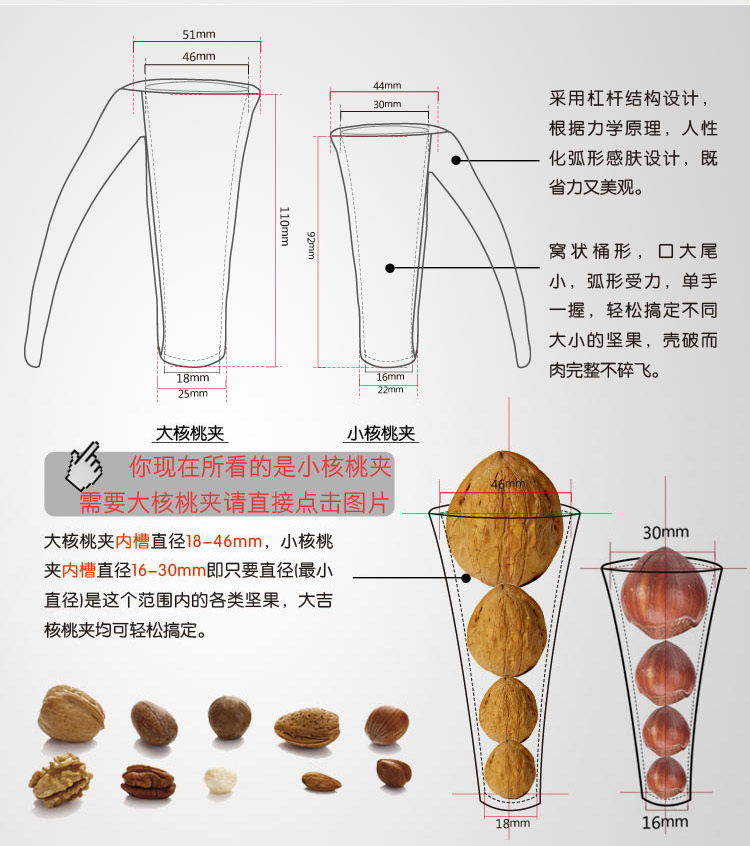 51mm
46mm
110mm
18mm
25mm
44mm
30mm
92mm
16mm
22mm

采用杠杆结构设计，根据力学原理，人性化弧形感肤设计，既省力又美观。

窝状桶形，口大尾小，弧形受力，单手一握，轻松搞定不同大小的坚果，壳破而肉完整不碎飞。

大核桃夹
小核桃夹

你现在所看的是小核桃夹
需要大核桃夹请直接点击图片

大核桃夹内槽直径18-46mm，小核桃夹内槽直径16-30mm即只要直径(最小直径)是这个范围内的各类坚果，大吉核桃夹均可轻松搞定。

46mm
18mm
30mm
16mm