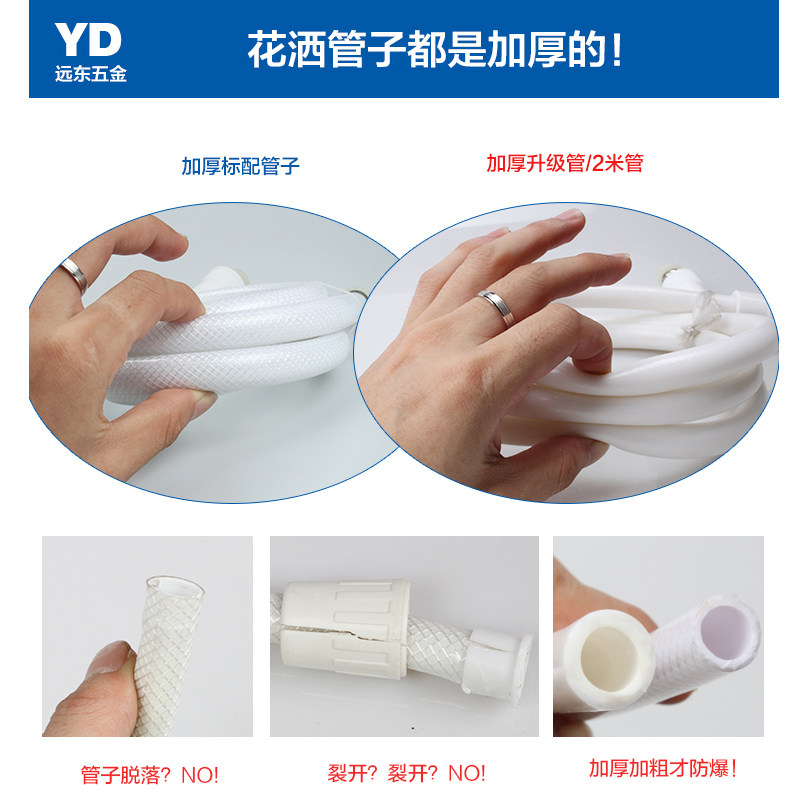 YD
远东五金

花洒管子都是加厚的!

加厚标配管子

加厚升级管/2米管

管子脱落？NO!

裂开？裂开？NO!

加厚加粗才防爆!