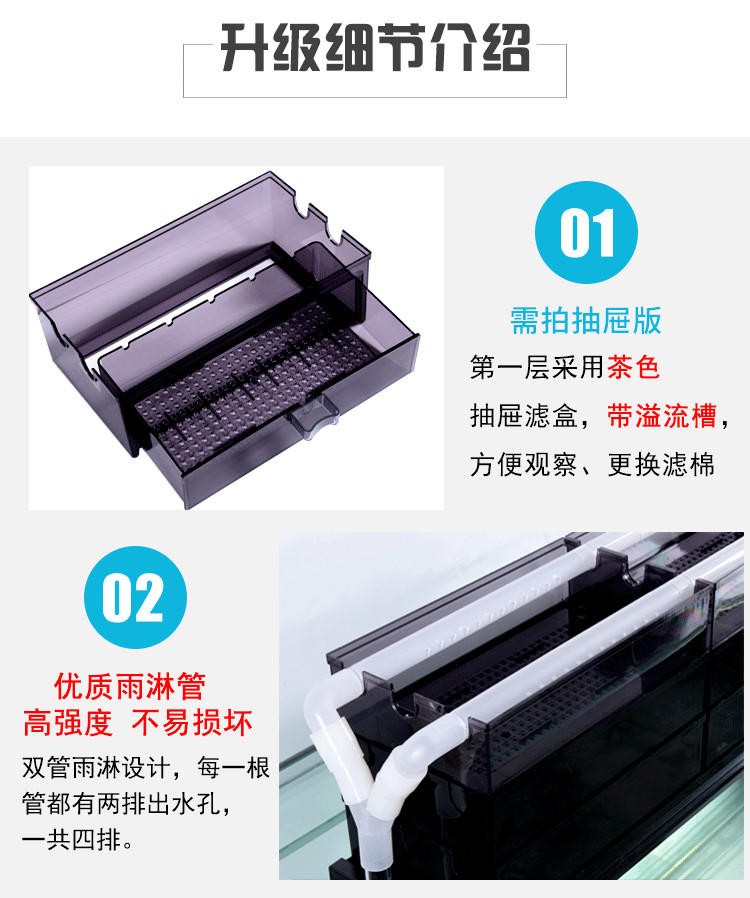 升级细节介绍

01

需拍抽屉版

第一层采用茶色抽屉滤盒，带溢流槽，方便观察、更换滤棉

02

优质雨淋管
高强度 不易损坏

双管雨淋设计，每一根管都有两排出水孔，一共四排。