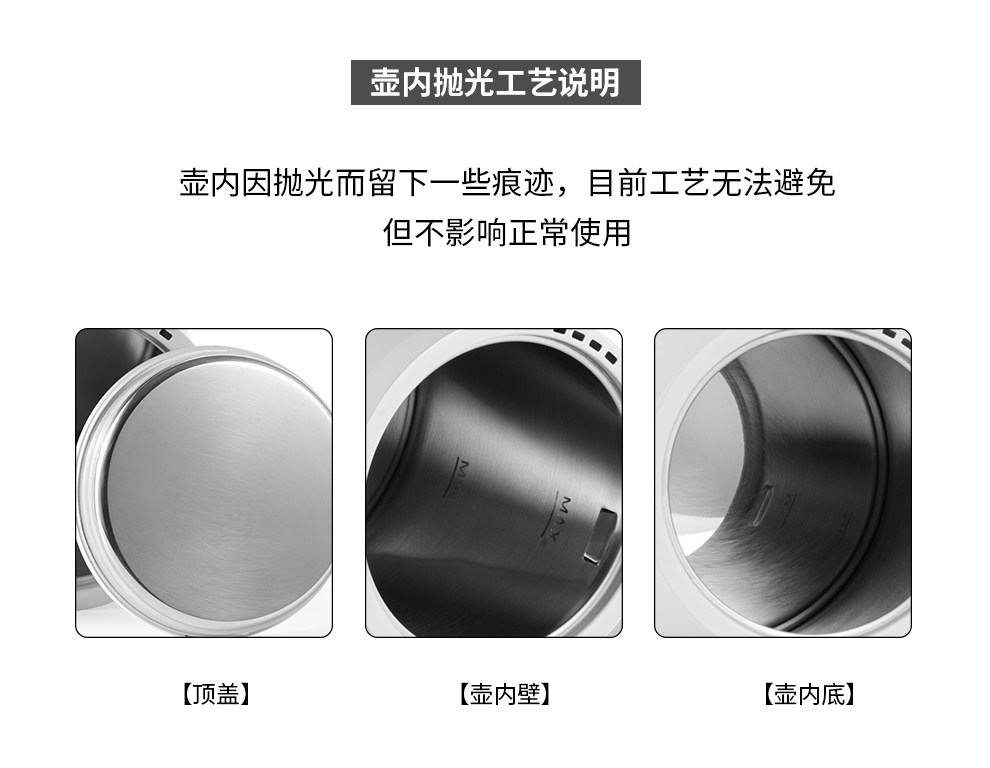 壶内抛光工艺说明

壶内因抛光而留下一些痕迹，目前工艺无法避免
但不影响正常使用

MAX

MAX

【顶盖】

【壶内壁】

【壶内底】