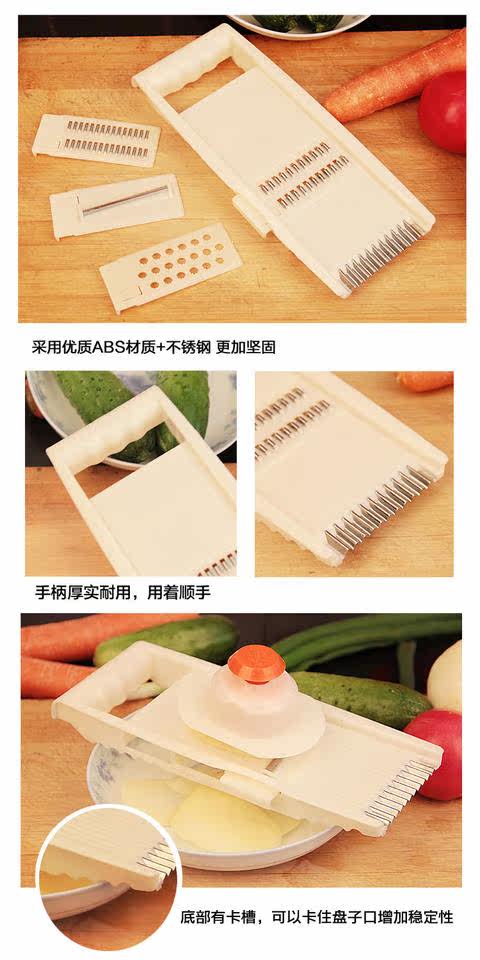 采用优质ABS材质+不锈钢 更加坚固

手柄厚实耐用，用着顺手

底部有卡槽，可以卡住盘子口增加稳定性