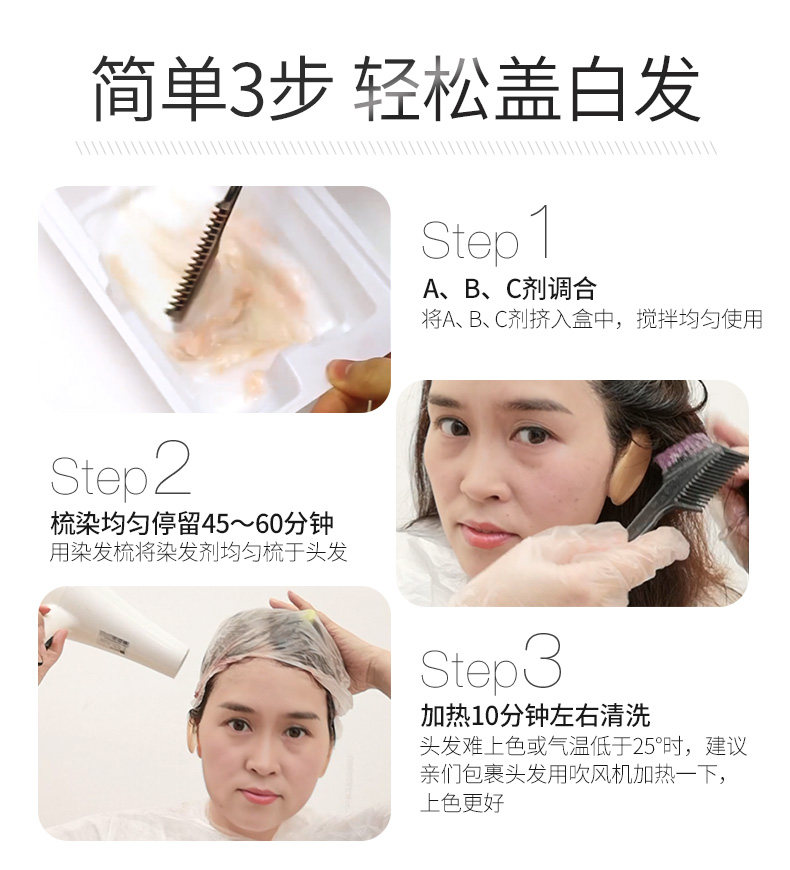 简单3步 轻松盖白发

Step 1
A、B、C剂调合
将A、B、C剂挤入盒中，搅拌均匀使用

Step 2
梳染均匀停留45～60分钟
用染发梳将染发剂均匀梳于头发

Step 3
加热10分钟左右清洗
头发难上色或气温低于25°时，建议亲们包裹头发用吹风机加热一下，上色更好