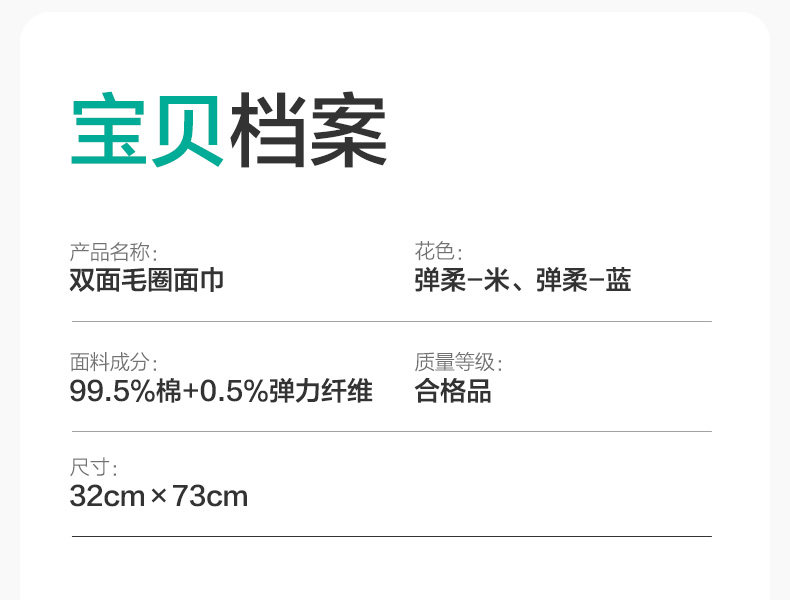 宝贝档案

产品名称:
双面毛圈面巾

花色:
弹柔-米、弹柔-蓝

面料成分:
99.5%棉+0.5%弹力纤维

质量等级:
合格品

尺寸:
32cm×73cm