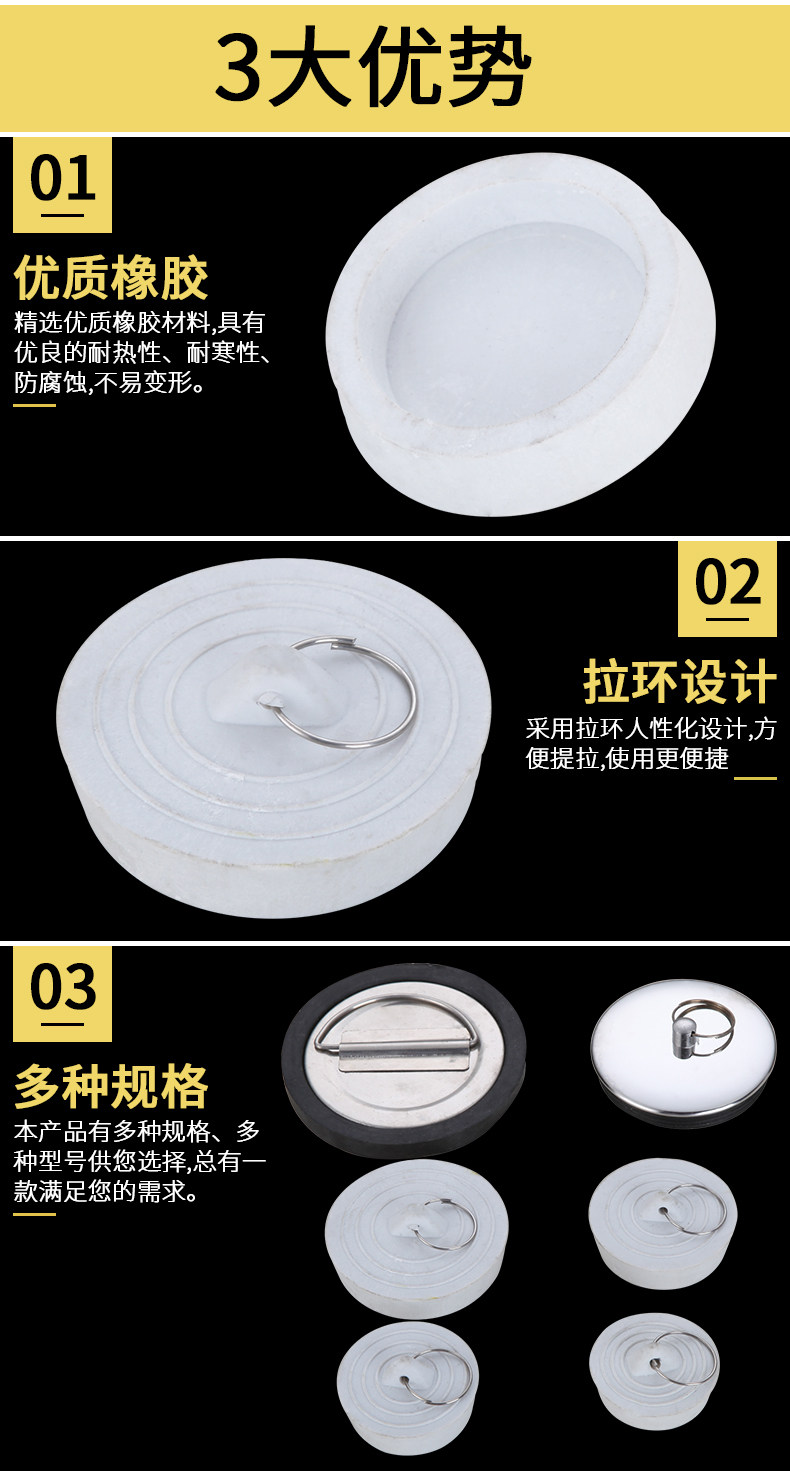 3大优势

01

优质橡胶

精选优质橡胶材料,具有优良的耐热性、耐寒性、防腐蚀,不易变形。

02

拉环设计

采用拉环人性化设计,方便提拉,使用更便捷

03

多种规格

本产品有多种规格、多种型号供您选择,总有一款满足您的需求。