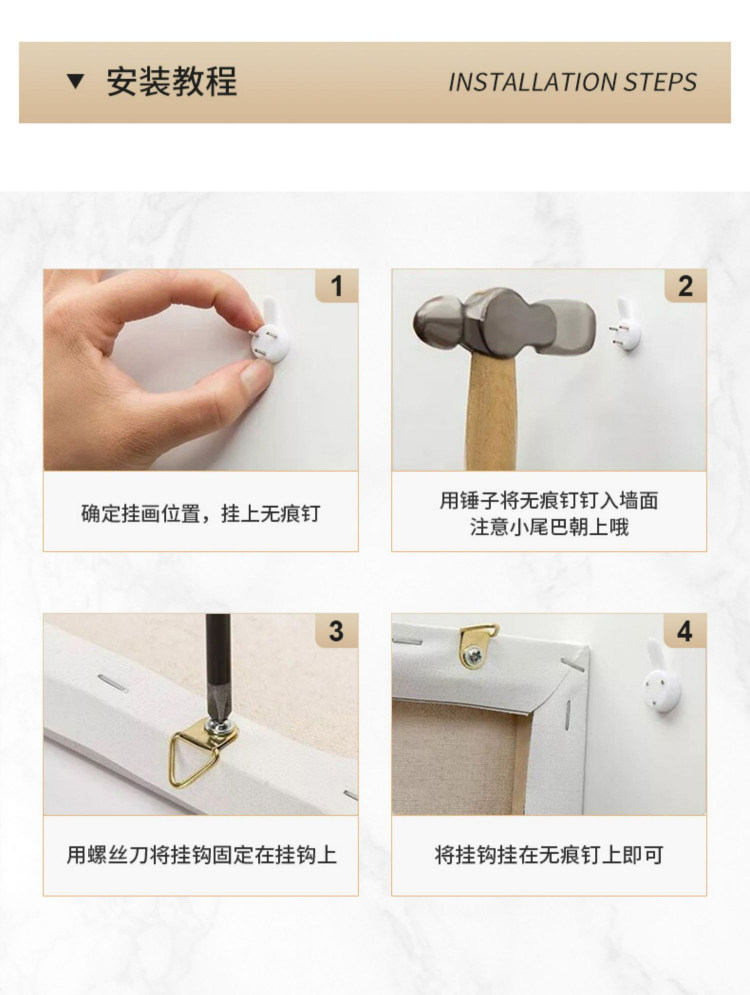 ▼ 安装教程

INSTALLATION STEPS

1

确定挂画位置，挂上无痕钉

2

用锤子将无痕钉钉入墙面
注意小尾巴朝上哦

3

用螺丝刀将挂钩固定在挂钩上

4

将挂钩挂在无痕钉上即可